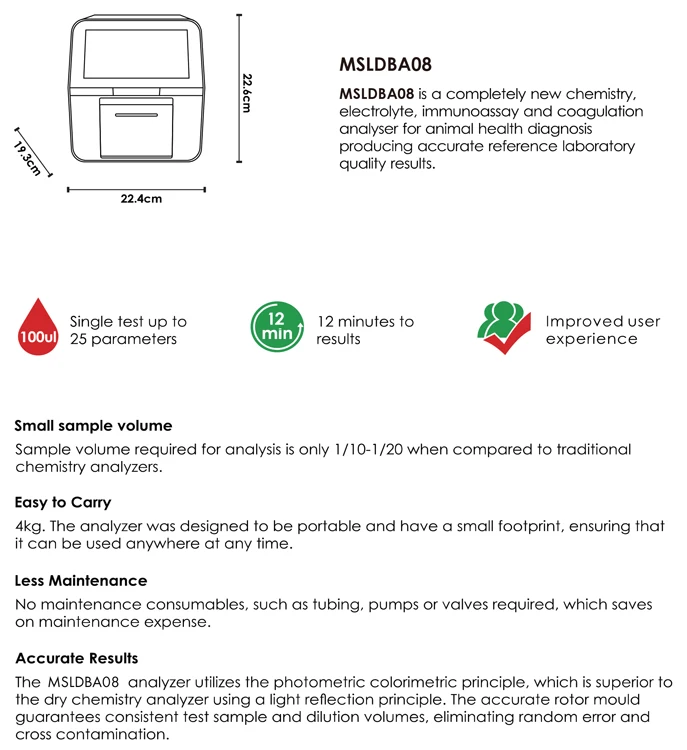 22.6cm

19.3cm

22.4cm

MSLDBA08

MSLDBA08 is a completely new chemistry, electrolyte, immunoassay and coagulation analyser for animal health diagnosis producing accurate reference laboratory quality results.

100ul

Single test up to 25 parameters

12 min

12 minutes to results

Improved user experience

Small sample volume

Sample volume required for analysis is only 1/10-1/20 when compared to traditional chemistry analyzers.

Easy to Carry

4kg. The analyzer was designed to be portable and have a small footprint, ensuring that it can be used anywhere at any time.

Less Maintenance

No maintenance consumables, such as tubing, pumps or valves required, which saves on maintenance expense.

Accurate Results

The MSLDBA08 analyzer utilizes the photometric colorimetric principle, which is superior to the dry chemistry analyzer using a light reflection principle. The accurate rotor mould guarantees consistent test sample and dilution volumes, eliminating random error and cross contamination.