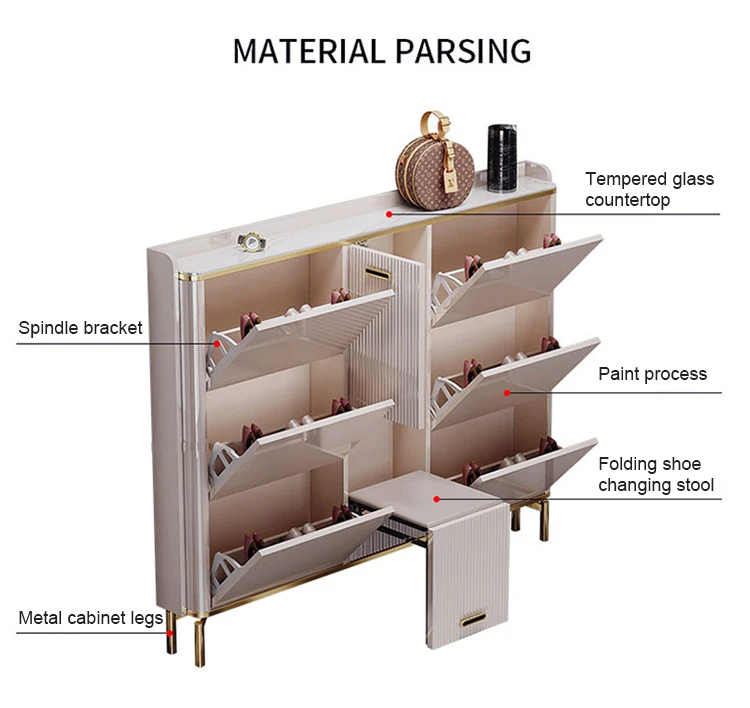 MATERIAL PARSING

Tempered glass countertop

Spindle bracket

Paint process

Folding shoe changing stool

Metal cabinet legs