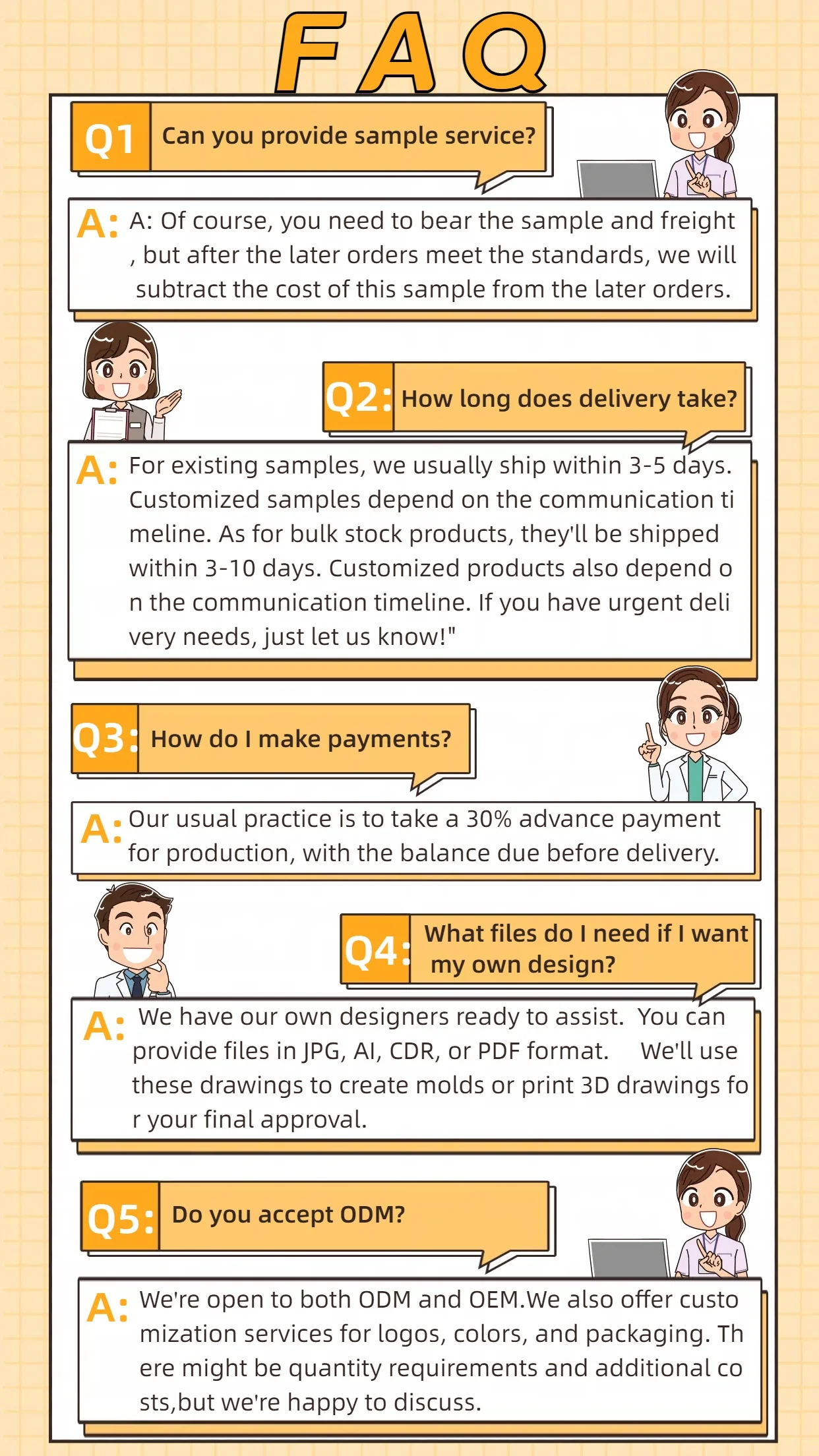 FAQ

Q1 Can you provide sample service?

A: A: Of course, you need to bear the sample and freight , but after the later orders meet the standards, we will subtract the cost of this sample from the later orders.

Q2: How long does delivery take?

A: For existing samples, we usually ship within 3-5 days. Customized samples depend on the communication ti meline. As for bulk stock products, they'll be shipped within 3-10 days. Customized products also depend o n the communication timeline. If you have urgent deli very needs, just let us know!"

Q3: How do I make payments?

A: Our usual practice is to take a 30% advance payment for production, with the balance due before delivery.

Q4: What files do I need if I want my own design?

A: We have our own designers ready to assist. You can provide files in JPG, AI, CDR, or PDF format. We'll use these drawings to create molds or print 3D drawings fo r your final approval.

Q5: Do you accept ODM?

A: We're open to both ODM and OEM.We also offer custo mization services for logos, colors, and packaging. Th ere might be quantity requirements and additional co sts,but we're happy to discuss.