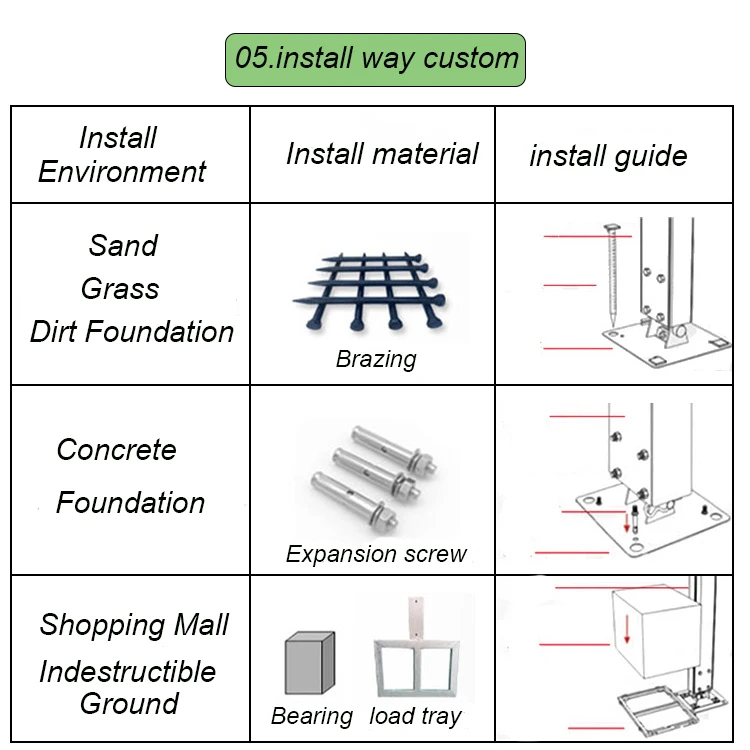 05.install way custom

| Install Environment | Install material | install guide |
|---|---|---|
| Sand Grass Dirt Foundation | Brazing | |
| Concrete Foundation | Expansion screw | |
| Shopping Mall Indestructible Ground | Bearing load tray | |