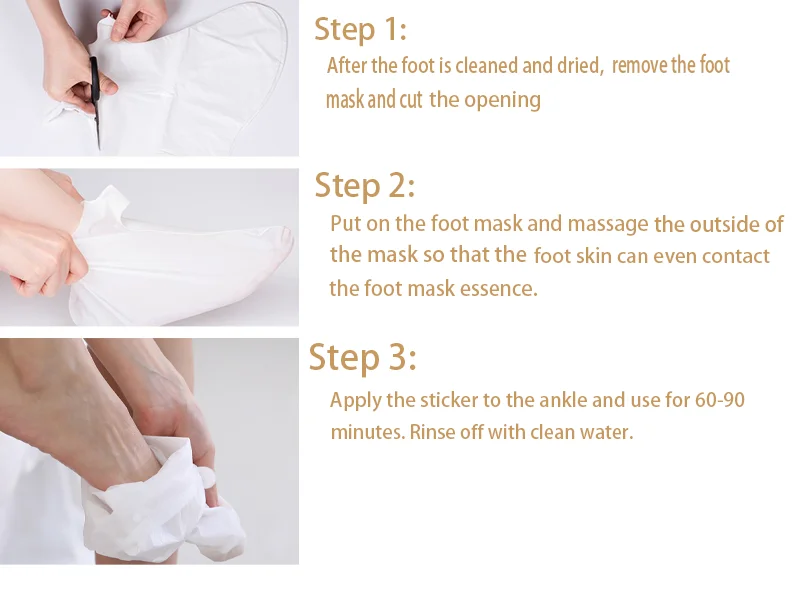 Step 1:
After the foot is cleaned and dried, remove the foot mask and cut the opening

Step 2:
Put on the foot mask and massage the outside of the mask so that the foot skin can even contact the foot mask essence.

Step 3:
Apply the sticker to the ankle and use for 60-90 minutes. Rinse off with clean water.