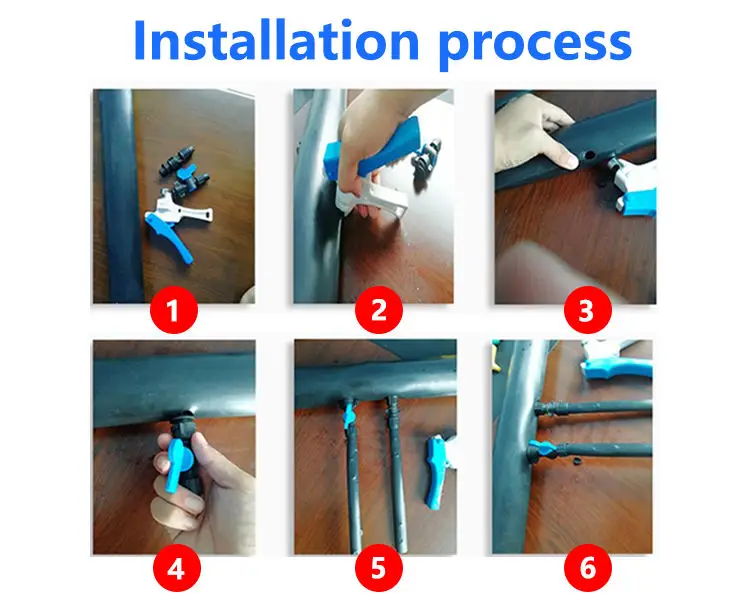 Installation process

1

2

3

4

5

6