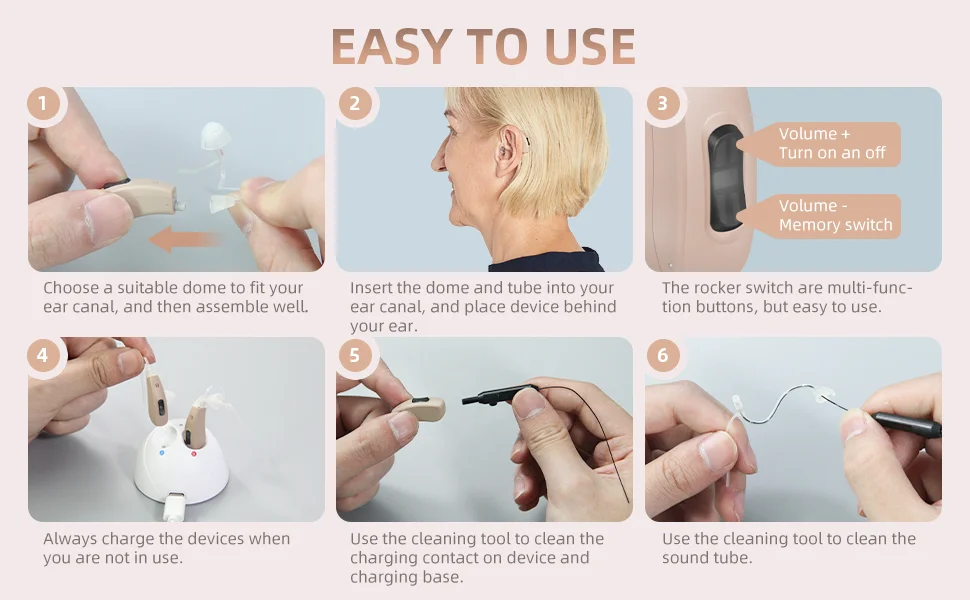 EASY TO USE

1

Choose a suitable dome to fit your ear canal, and then assemble well.

2

Insert the dome and tube into your ear canal, and place device behind your ear.

3

Volume +
Turn on an off

Volume -
Memory switch

The rocker switch are multi-function buttons, but easy to use.

4

Always charge the devices when you are not in use.

5

Use the cleaning tool to clean the charging contact on device and charging base.

6

Use the cleaning tool to clean the sound tube.