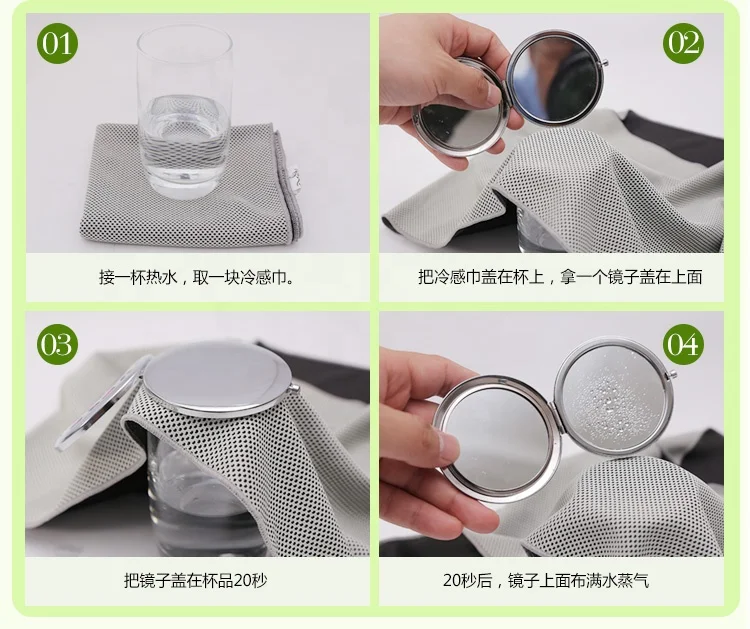 01

接一杯热水，取一块冷感巾。

02

把冷感巾盖在杯上，拿一个镜子盖在上面

03

把镜子盖在杯品20秒

04

20秒后，镜子上面布满水蒸气