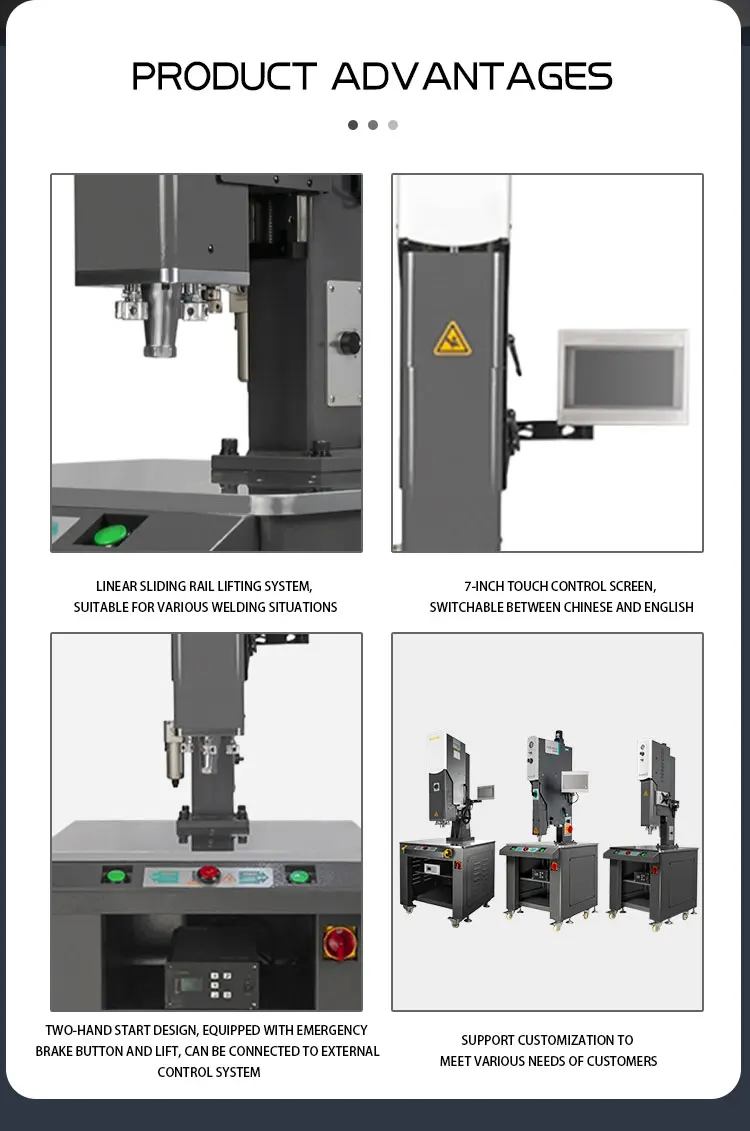 PRODUCT ADVANTAGES

LINEAR SLIDING RAIL LIFTING SYSTEM, SUITABLE FOR VARIOUS WELDING SITUATIONS

7-INCH TOUCH CONTROL SCREEN, SWITCHABLE BETWEEN CHINESE AND ENGLISH

TWO-HAND START DESIGN, EQUIPPED WITH EMERGENCY BRAKE BUTTON AND LIFT, CAN BE CONNECTED TO EXTERNAL CONTROL SYSTEM

SUPPORT CUSTOMIZATION TO MEET VARIOUS NEEDS OF CUSTOMERS