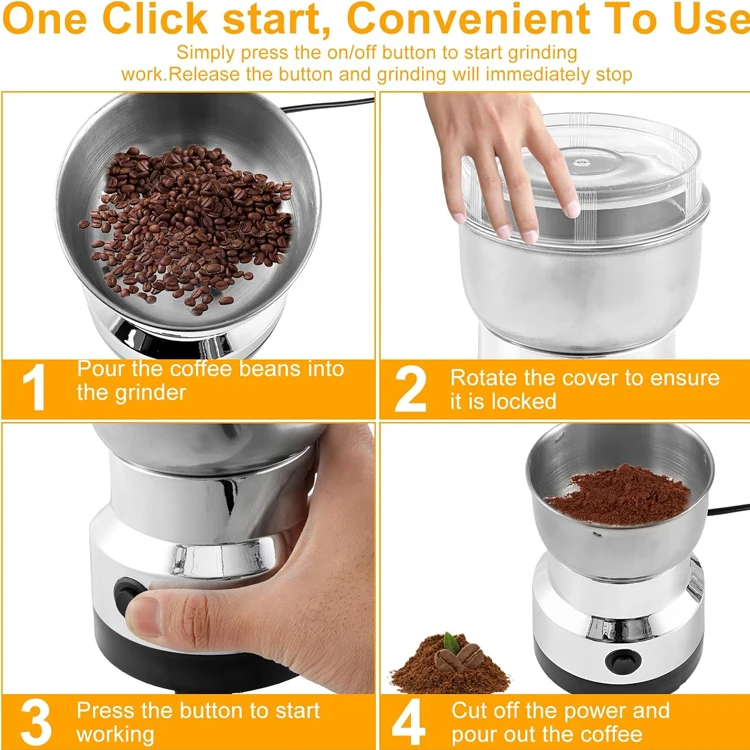 One Click start, Convenient To Use

Simply press the on/off button to start grinding work.Release the button and grinding will immediately stop

1 Pour the coffee beans into the grinder

2 Rotate the cover to ensure it is locked

3 Press the button to start working

4 Cut off the power and pour out the coffee