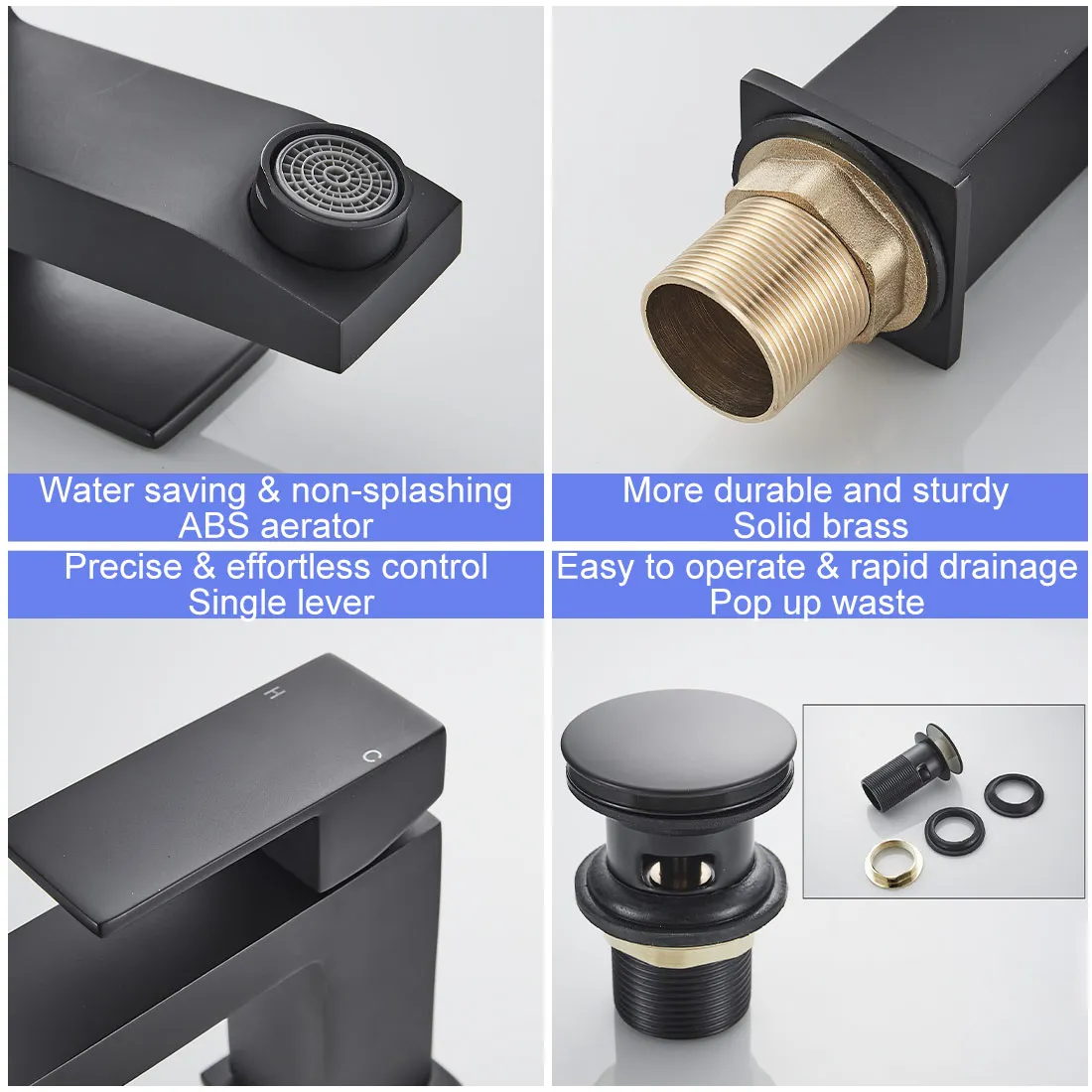 Water saving & non-splashing
ABS aerator

More durable and sturdy
Solid brass

Precise & effortless control
Single lever

Easy to operate & rapid drainage
Pop up waste

H
C