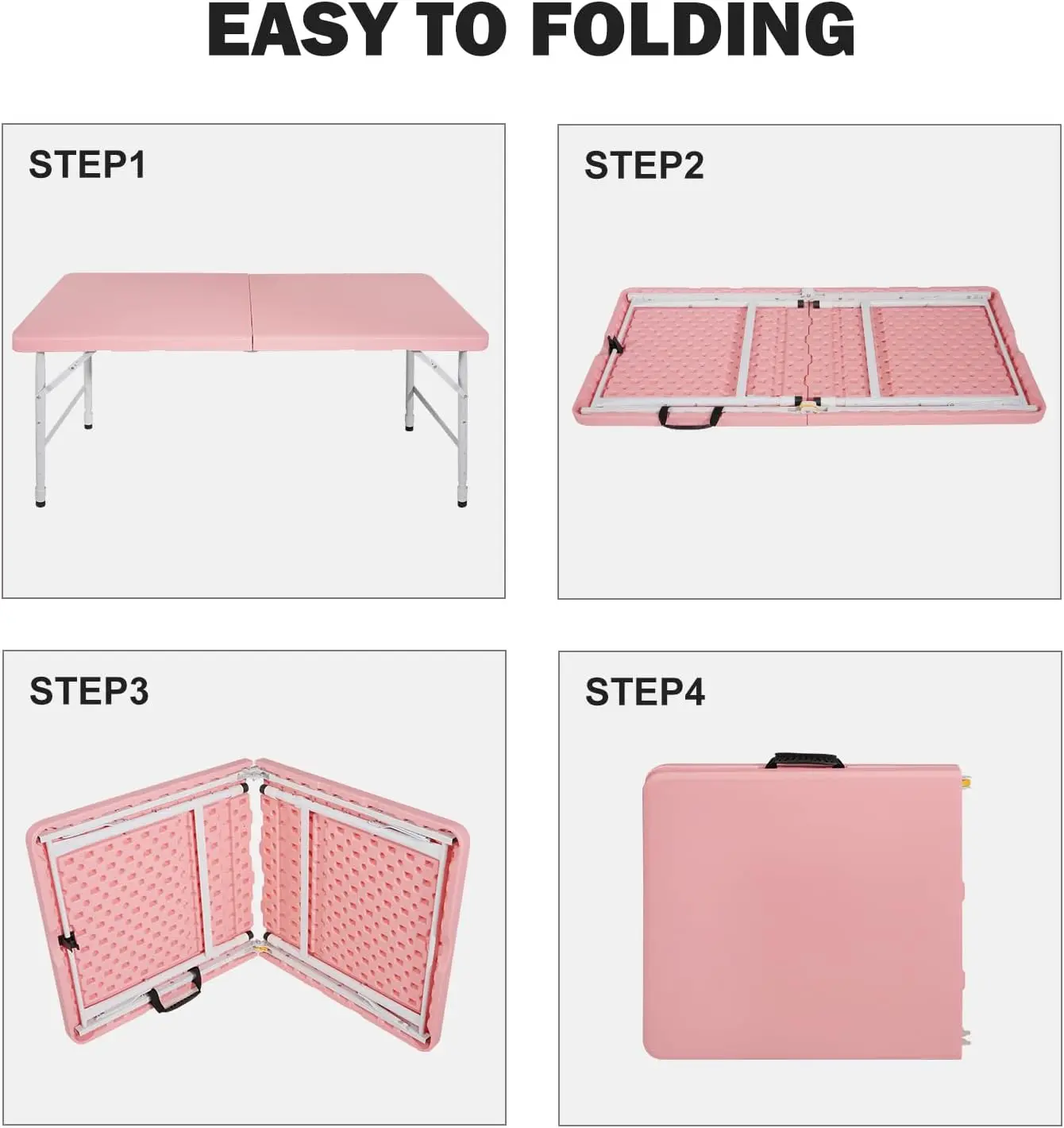 EASY TO FOLDING

STEP1

STEP2

STEP3

STEP4