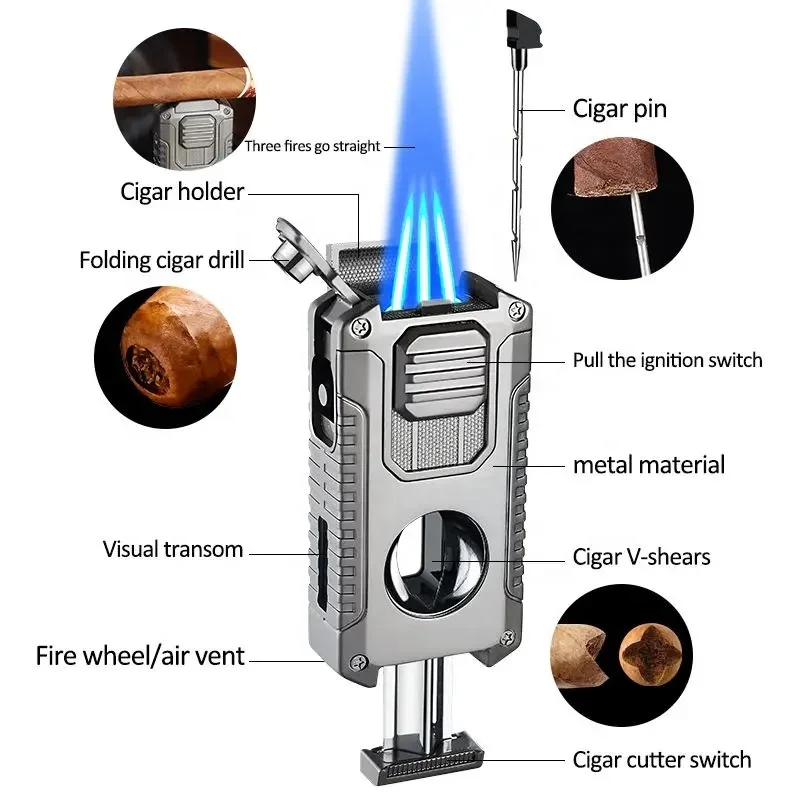 Cigar pin

Three fires go straight

Cigar holder

Folding cigar drill

Pull the ignition switch

metal material

Visual transom

Cigar V-shears

Fire wheel/air vent

Cigar cutter switch