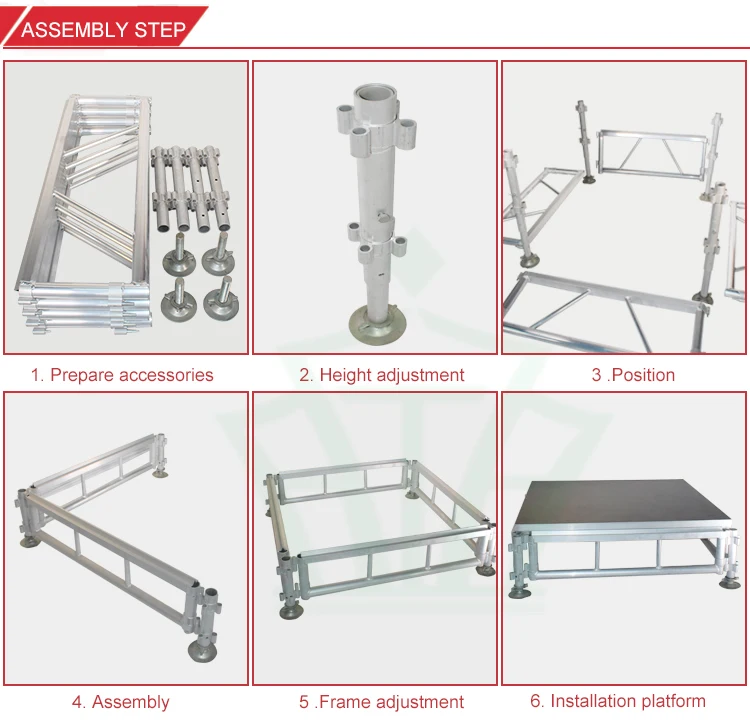 ASSEMBLY STEP

1. Prepare accessories

2. Height adjustment

3 .Position

4. Assembly

5 .Frame adjustment

6. Installation platform