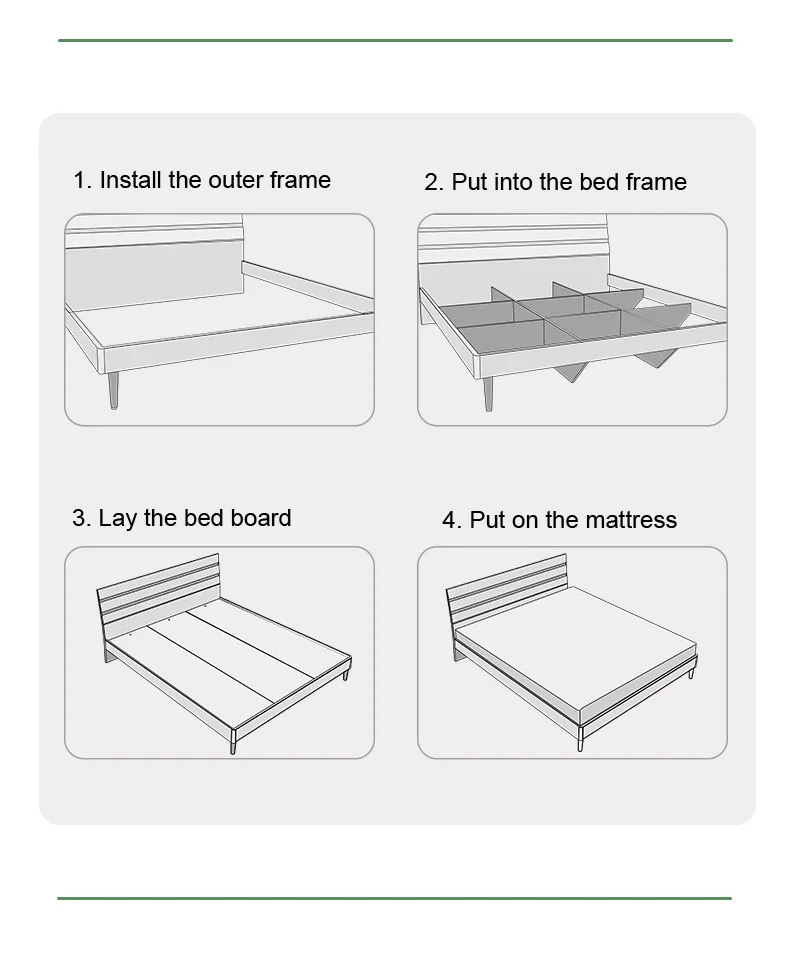 1. Install the outer frame

2. Put into the bed frame

3. Lay the bed board

4. Put on the mattress