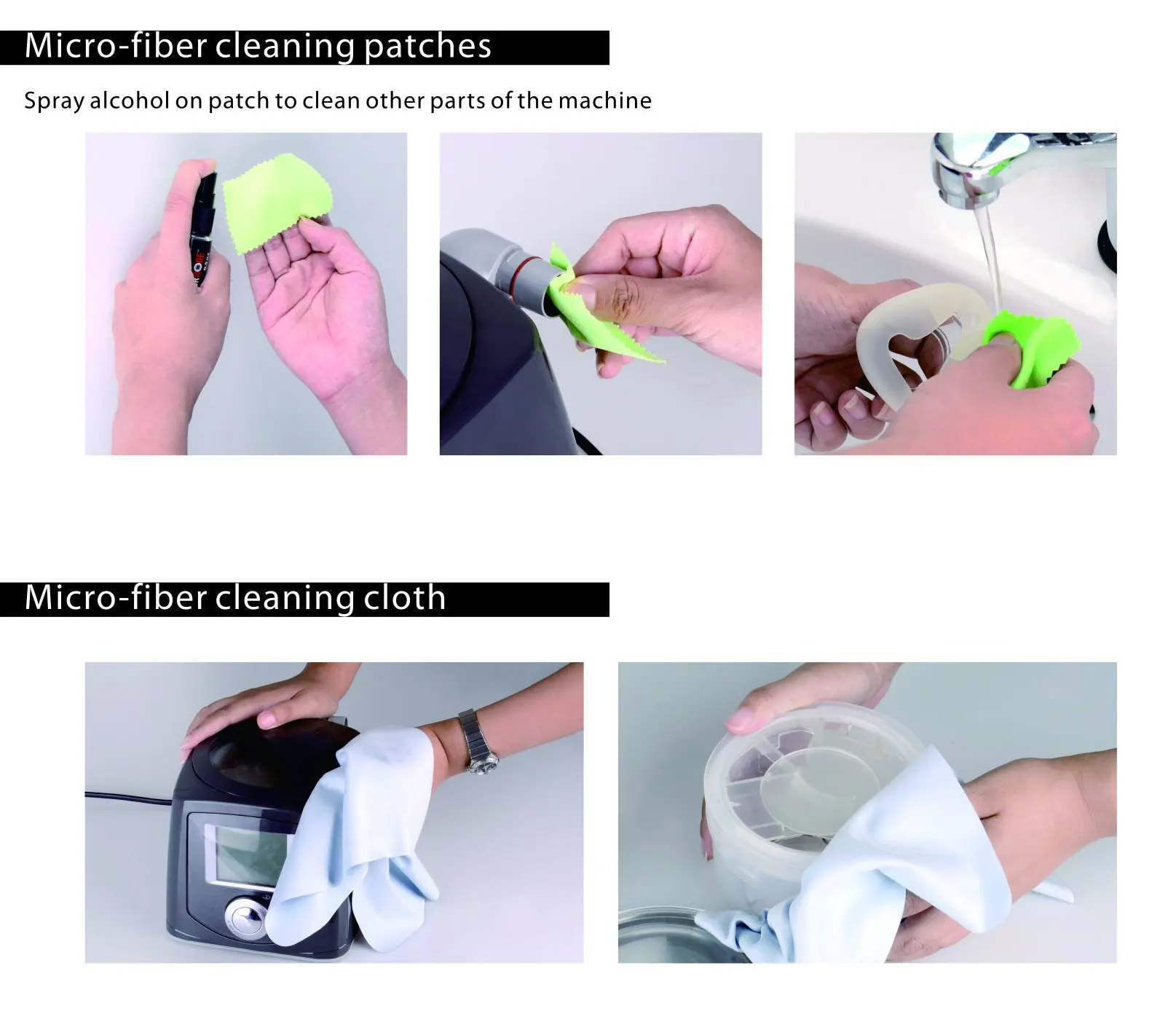 Micro-fiber cleaning patches

Spray alcohol on patch to clean other parts of the machine

Micro-fiber cleaning cloth