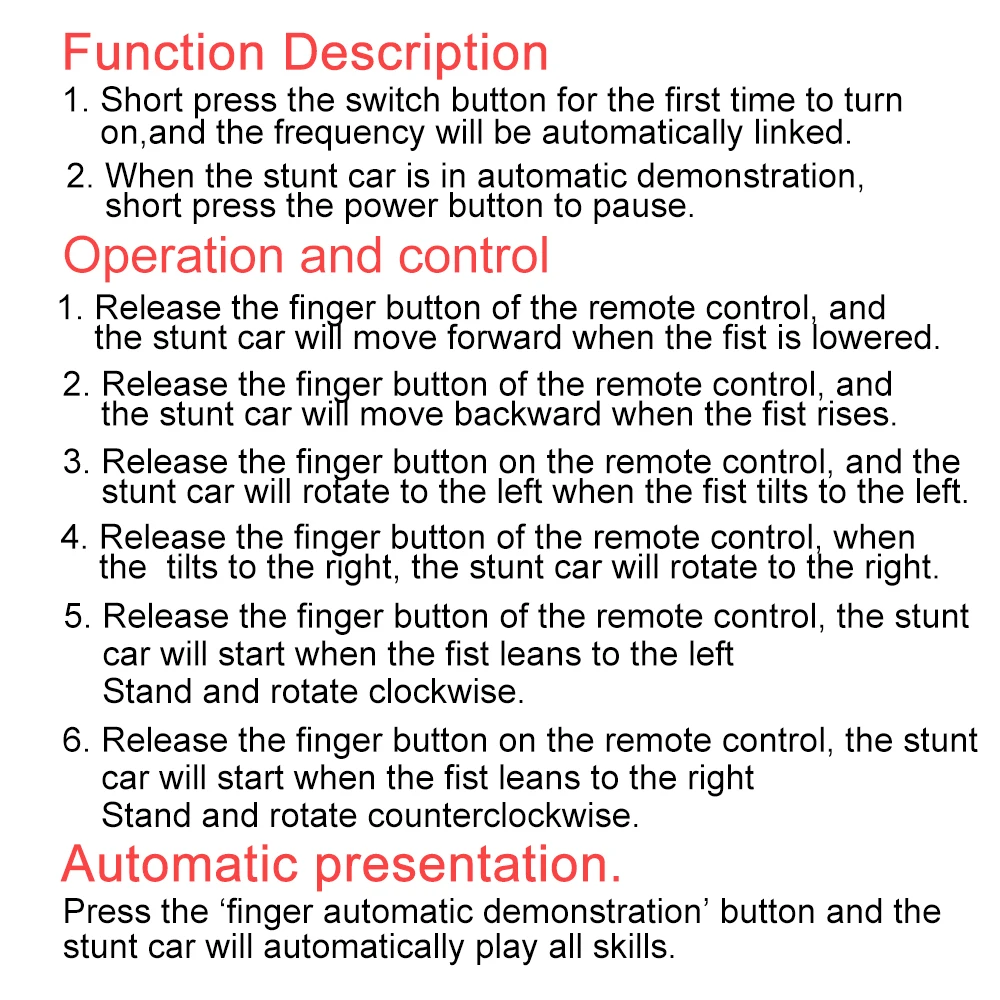 Function Description

1. Short press the switch button for the first time to turn on,and the frequency will be automatically linked.

2. When the stunt car is in automatic demonstration, short press the power button to pause.

Operation and control

1. Release the finger button of the remote control, and the stunt car will move forward when the fist is lowered.

2. Release the finger button of the remote control, and the stunt car will move backward when the fist rises.

3. Release the finger button on the remote control, and the stunt car will rotate to the left when the fist tilts to the left.

4. Release the finger button of the remote control, when the  tilts to the right, the stunt car will rotate to the right.

5. Release the finger button of the remote control, the stunt car will start when the fist leans to the left
Stand and rotate clockwise.

6. Release the finger button on the remote control, the stunt car will start when the fist leans to the right
Stand and rotate counterclockwise.

Automatic presentation.

Press the ‘finger automatic demonstration’ button and the stunt car will automatically play all skills.