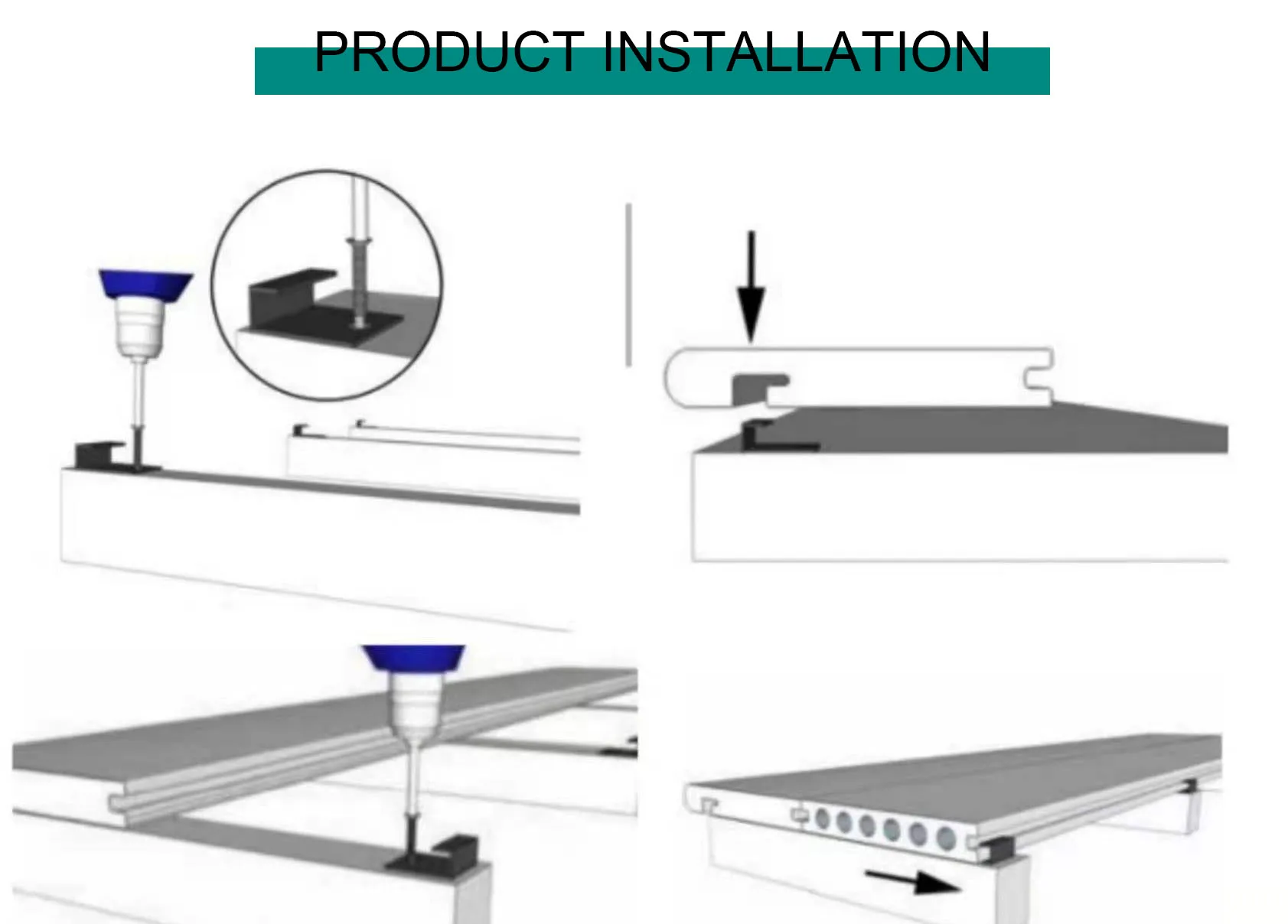 PRODUCT INSTALLATION