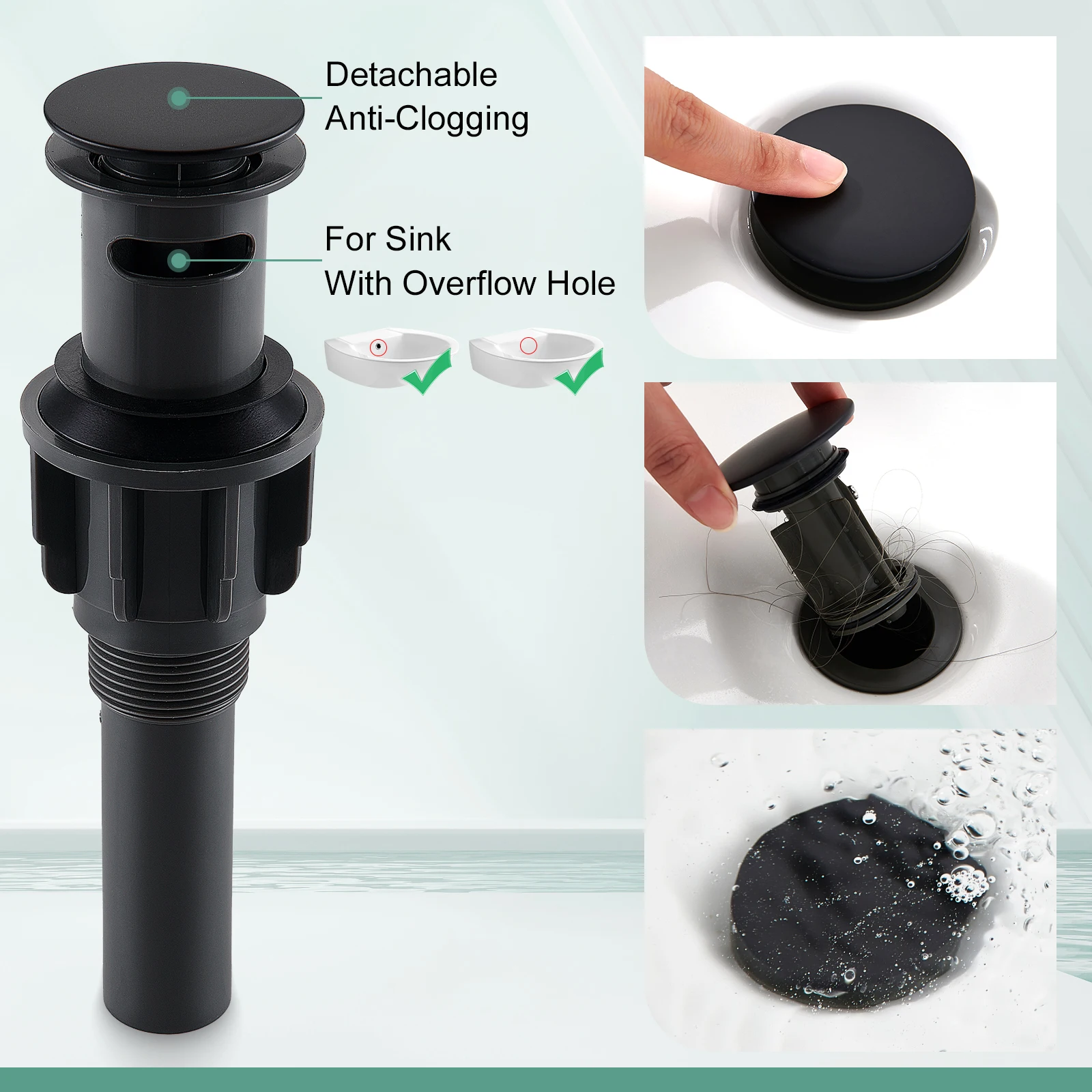 Detachable
Anti-Clogging

For Sink
With Overflow Hole