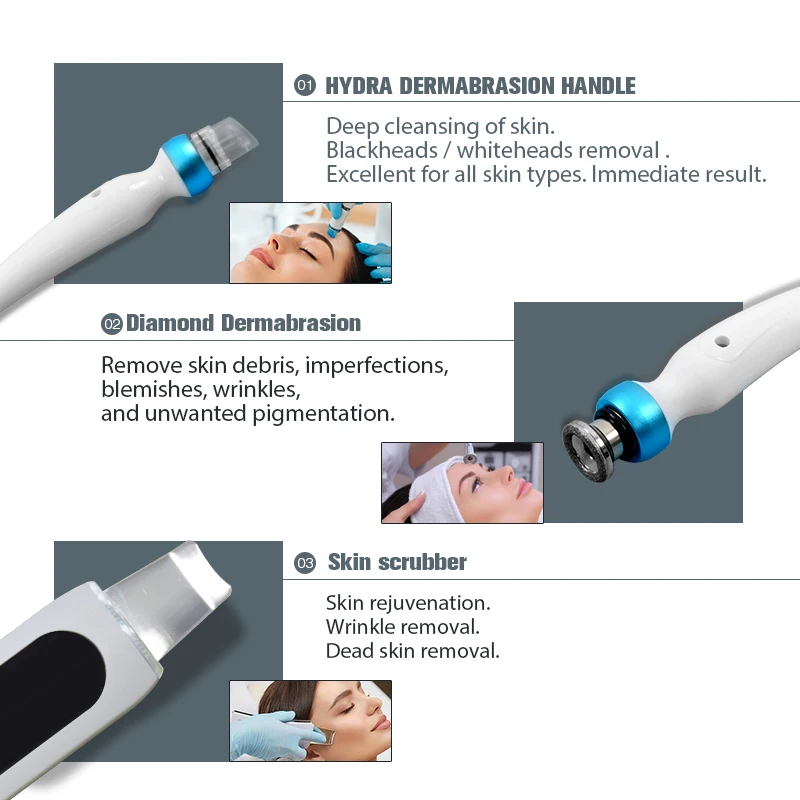 01 HYDRA DERMABRASION HANDLE

Deep cleansing of skin.
Blackheads / whiteheads removal .
Excellent for all skin types. Immediate result.

02 Diamond Dermabrasion

Remove skin debris, imperfections, blemishes, wrinkles, and unwanted pigmentation.

03 Skin scrubber

Skin rejuvenation.
Wrinkle removal.
Dead skin removal.