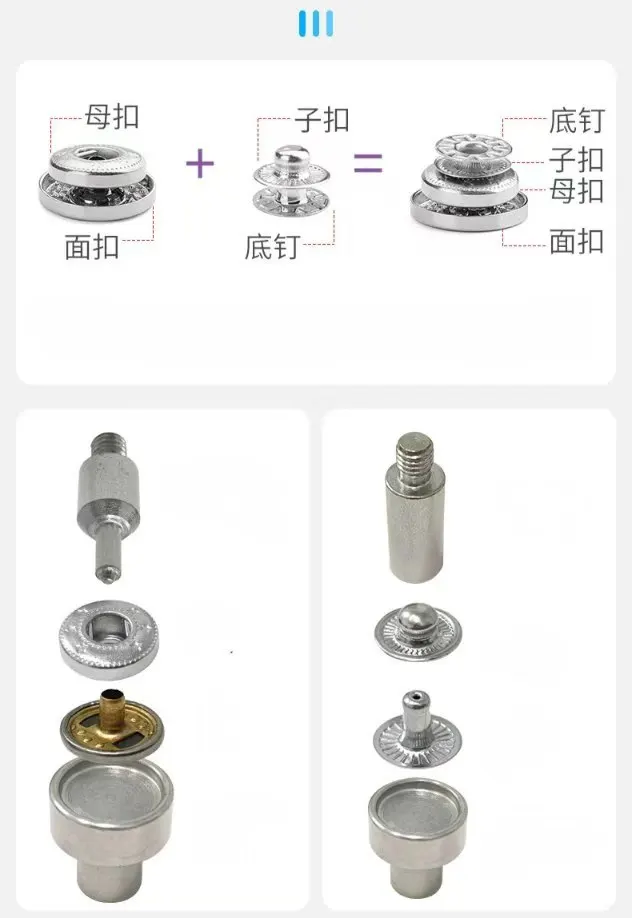 母扣
面扣
+
子扣
底钉
=
底钉
子扣
母扣
面扣