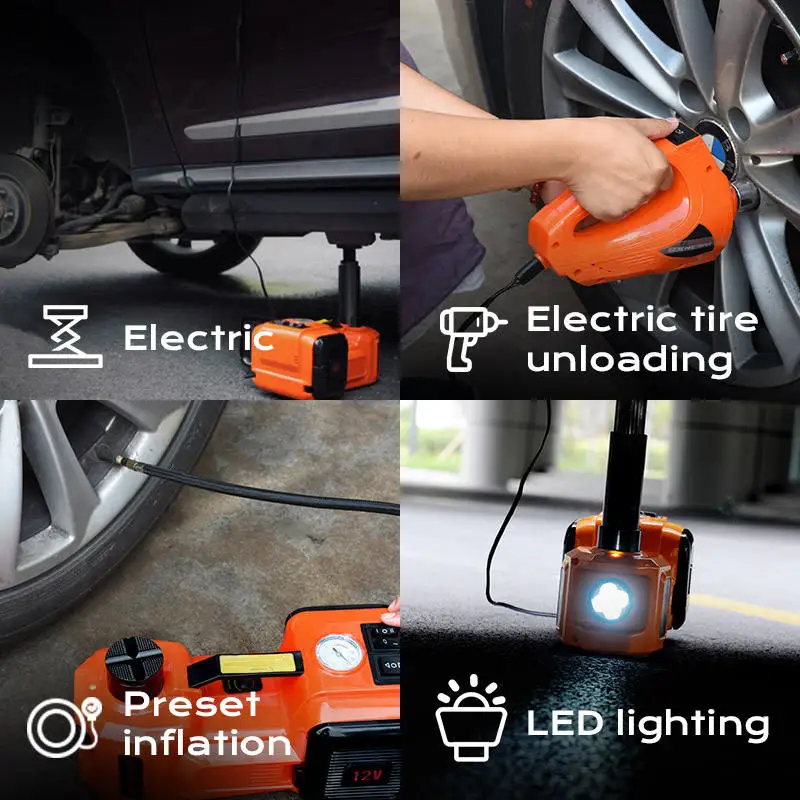 Electric

Electric tire unloading

Preset inflation

12V

LED lighting