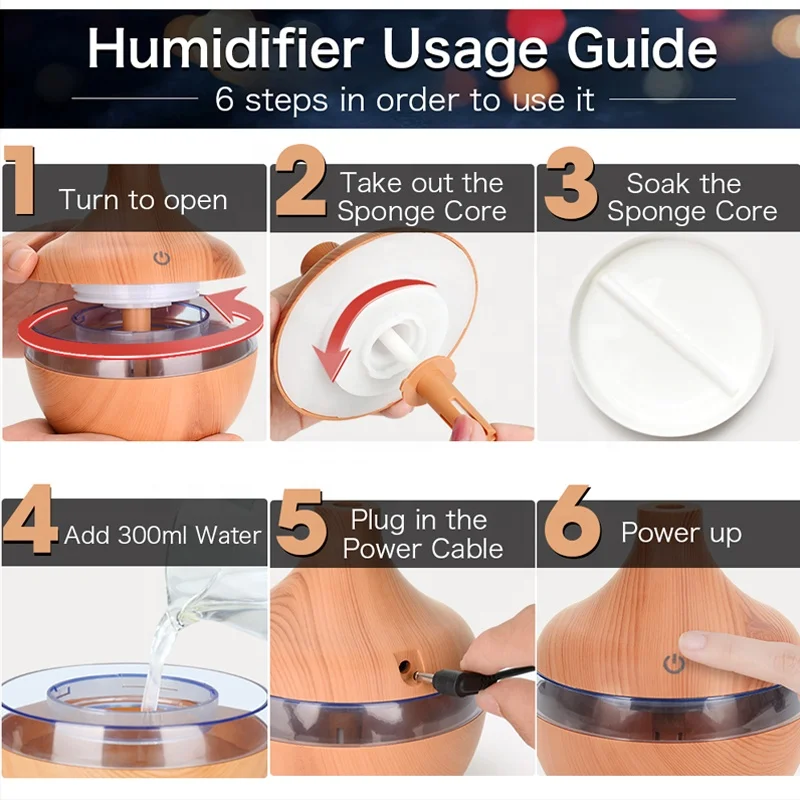 Humidifier Usage Guide

6 steps in order to use it

1 Turn to open

2 Take out the Sponge Core

3 Soak the Sponge Core

4 Add 300ml Water

5 Plug in the Power Cable

6 Power up