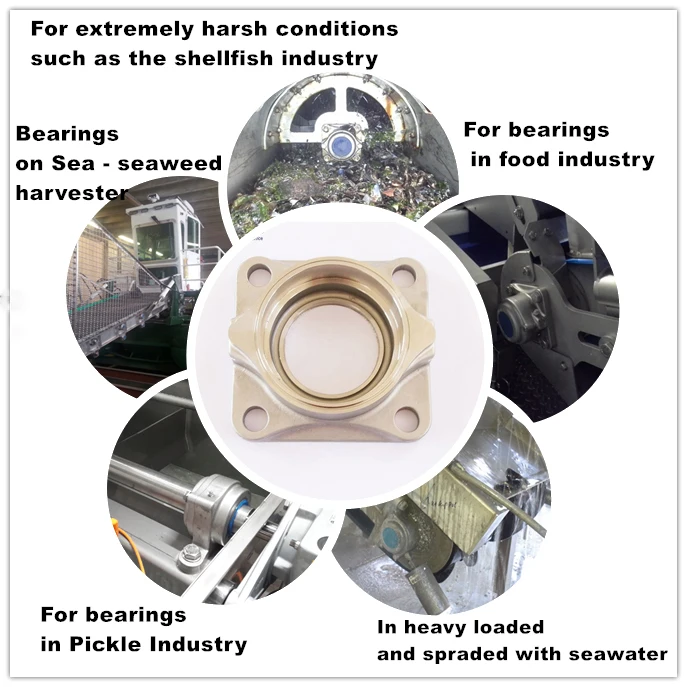 For extremely harsh conditions such as the shellfish industry

Bearings on Sea - seaweed harvester

For bearings in food industry

For bearings in Pickle Industry

In heavy loaded and spraded with seawater