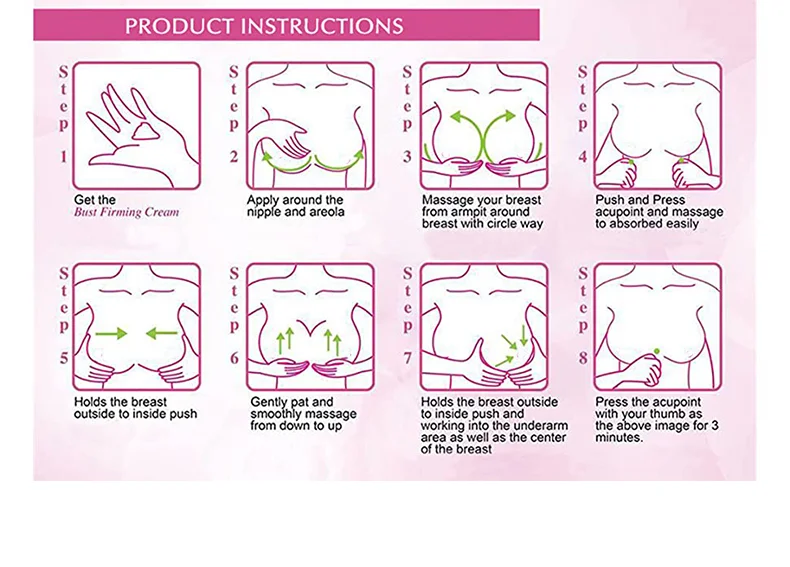 PRODUCT INSTRUCTIONS

Step 1
Get the
Bust Firming Cream

Step 2
Apply around the nipple and areola

Step 3
Massage your breast from armpit around breast with circle way

Step 4
Push and Press acupoint and massage to absorbed easily

Step 5
Holds the breast outside to inside push

Step 6
Gently pat and smoothly massage from down to up

Step 7
Holds the breast outside to inside push and working into the underarm area as well as the center of the breast

Step 8
Press the acupoint with your thumb as the above image for 3 minutes.