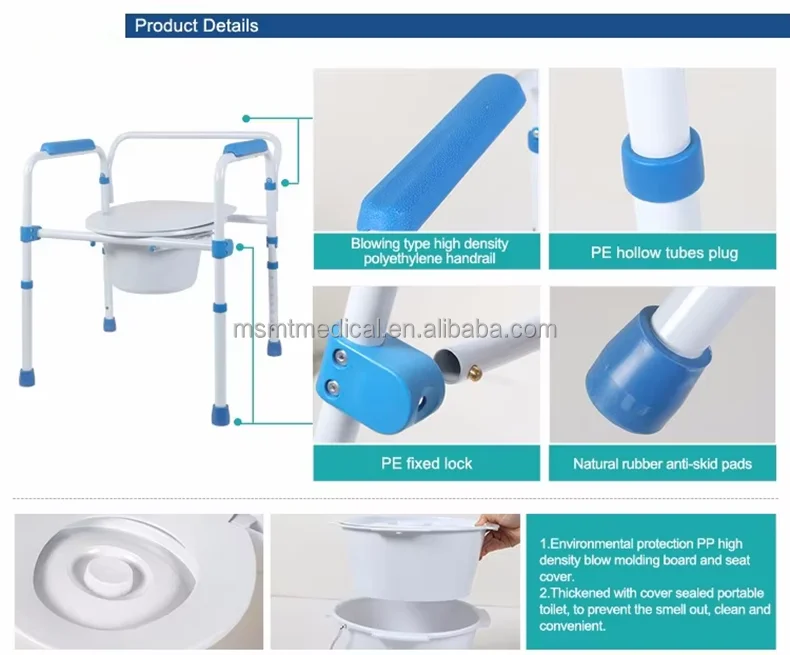 Product Details

Blowing type high density polyethylene handrail

PE hollow tubes plug

msmtmedical.en.alibaba.com

PE fixed lock

Natural rubber anti-skid pads

1.Environmental protection PP high density blow molding board and seat cover.
2.Thickened with cover sealed portable toilet, to prevent the smell out, clean and convenient.