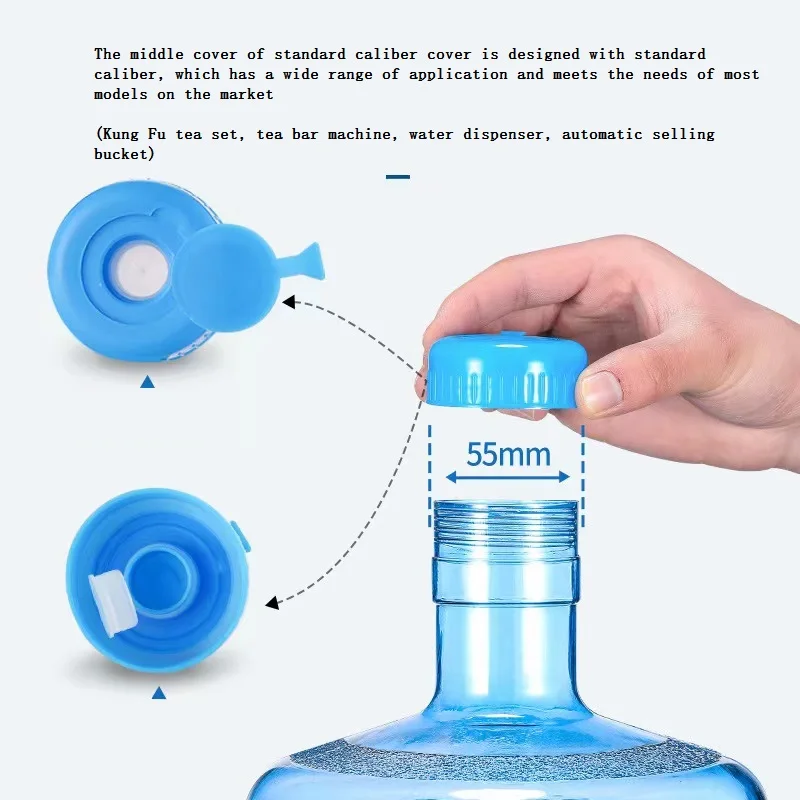 The middle cover of standard caliber cover is designed with standard caliber, which has a wide range of application and meets the needs of most models on the market

(Kung Fu tea set, tea bar machine, water dispenser, automatic selling bucket)

55mm