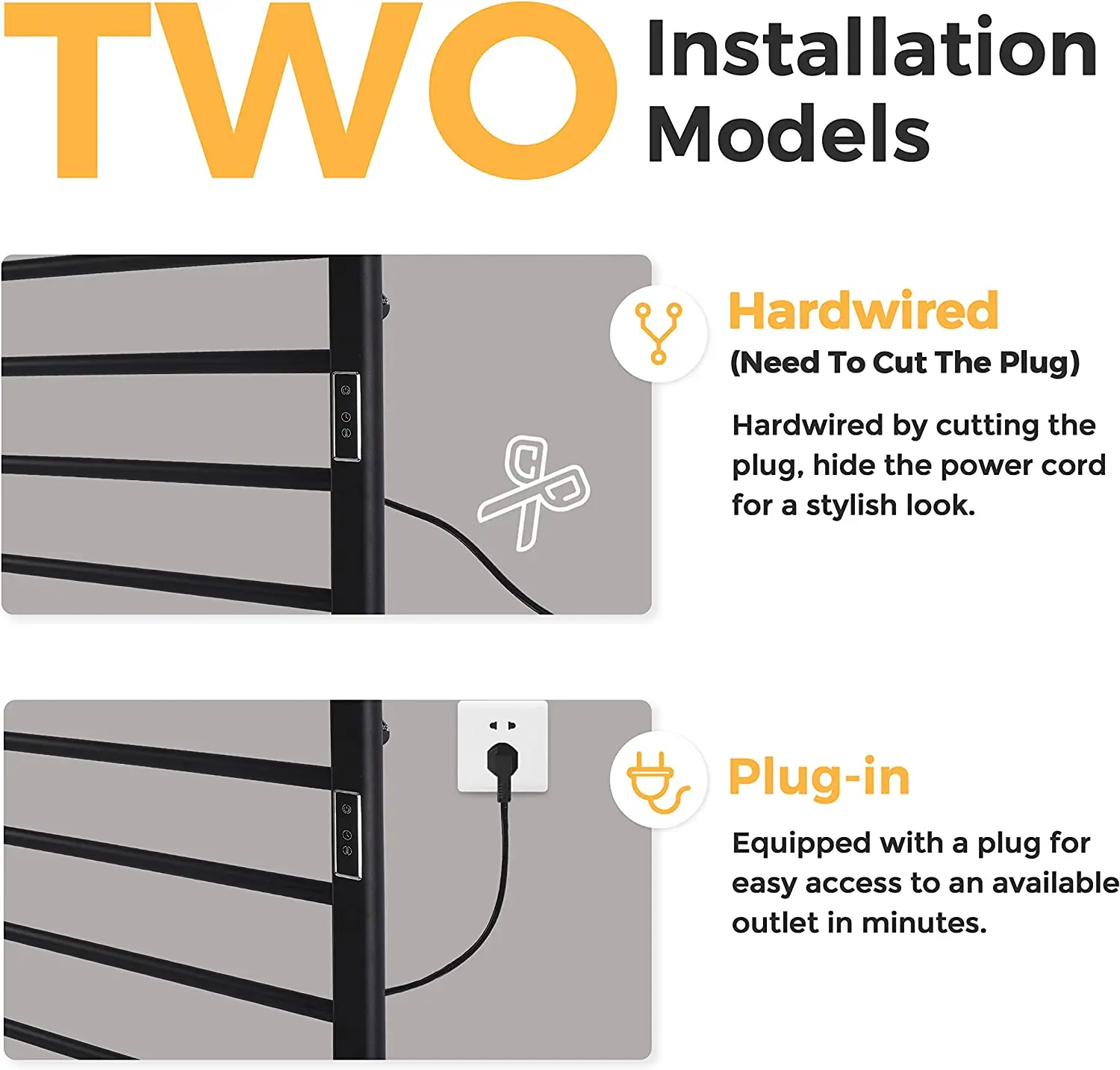 TWO Installation Models

Hardwired
(Need To Cut The Plug)

Hardwired by cutting the plug, hide the power cord for a stylish look.

Plug-in

Equipped with a plug for easy access to an available outlet in minutes.