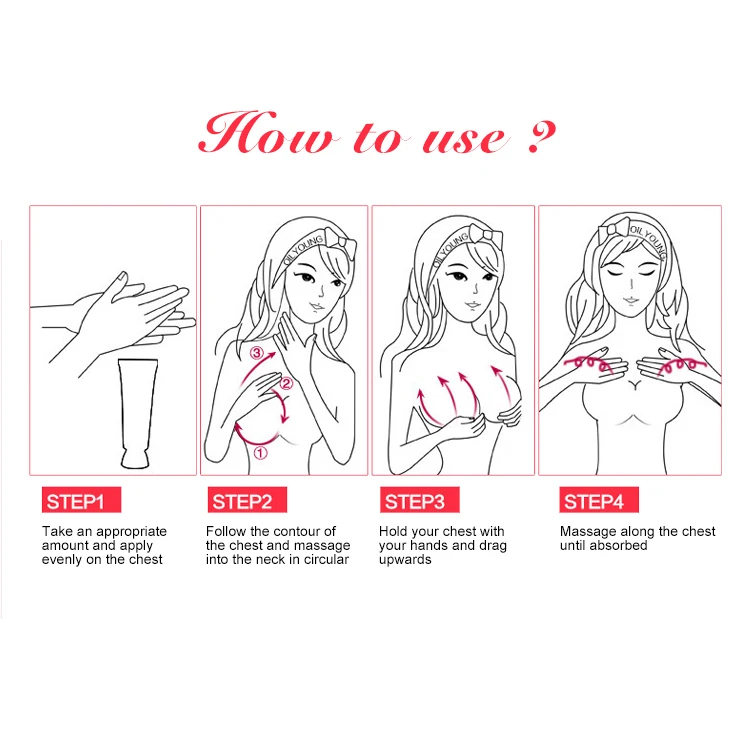 How to use ?

OIL YOUNG

③
②
①

OIL YOUNG

OIL YOUNG

STEP1
Take an appropriate amount and apply evenly on the chest

STEP2
Follow the contour of the chest and massage into the neck in circular

STEP3
Hold your chest with your hands and drag upwards

STEP4
Massage along the chest until absorbed