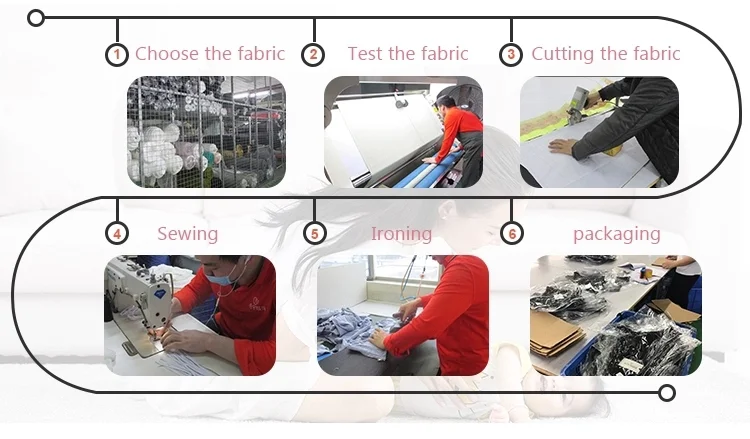 1 Choose the fabric
2 Test the fabric
3 Cutting the fabric
4 Sewing
5 Ironing
6 packaging