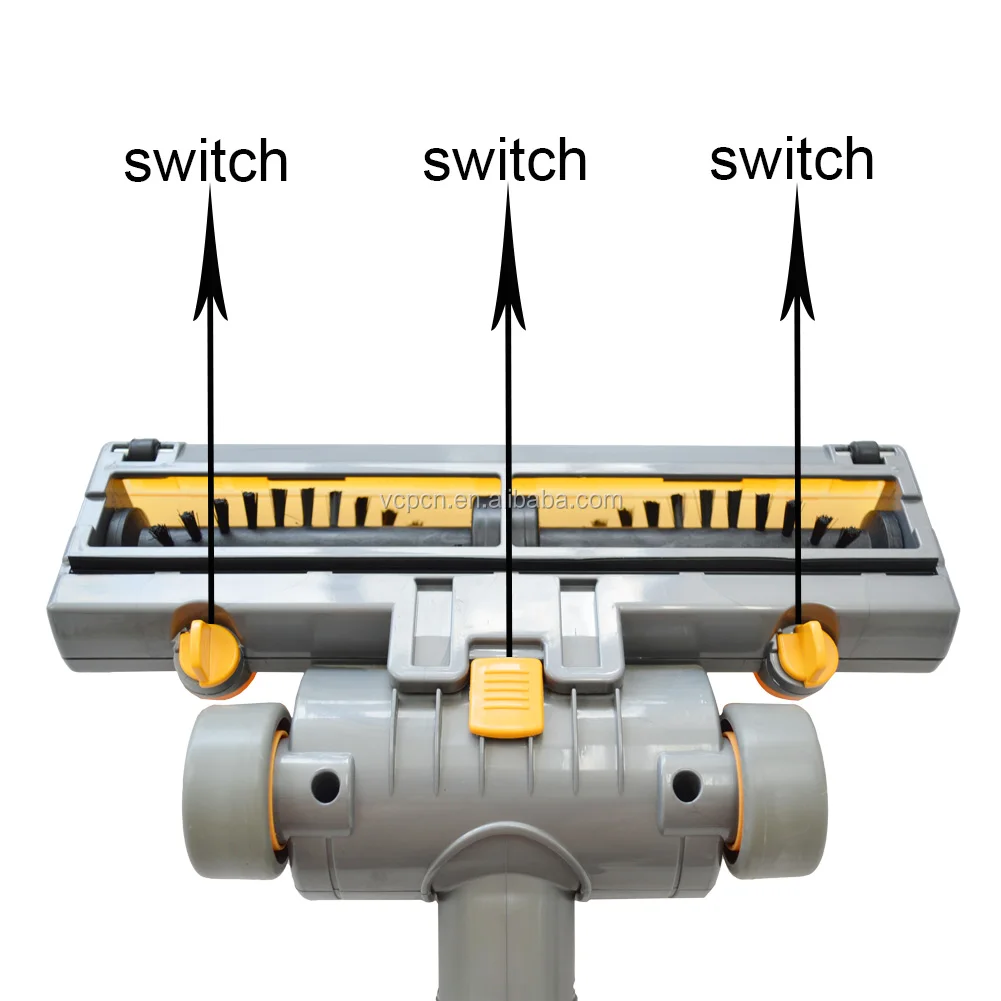 switch switch switch

vcpcn.en.alibaba.com