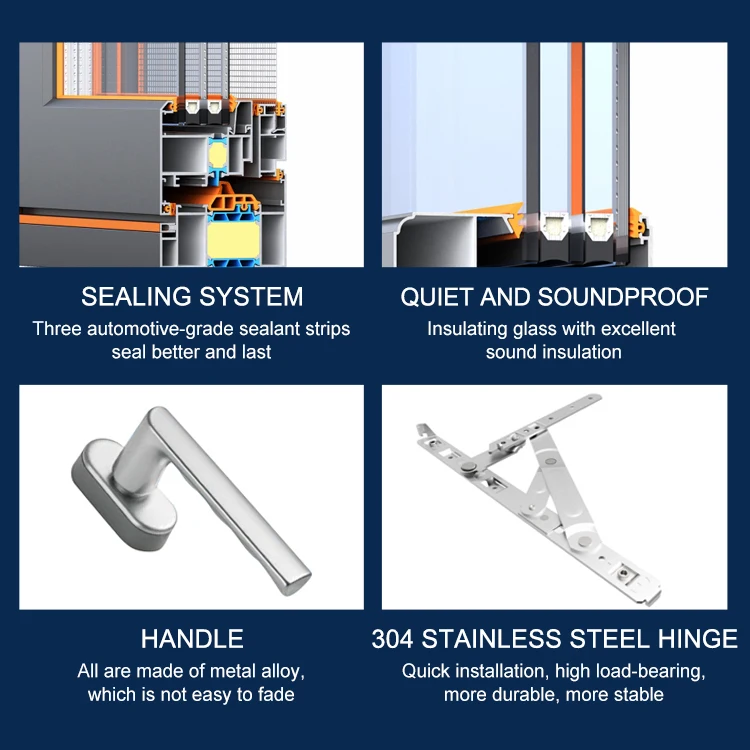 SEALING SYSTEM
Three automotive-grade sealant strips seal better and last

QUIET AND SOUNDPROOF
Insulating glass with excellent sound insulation

HANDLE
All are made of metal alloy, which is not easy to fade

304 STAINLESS STEEL HINGE
Quick installation, high load-bearing, more durable, more stable