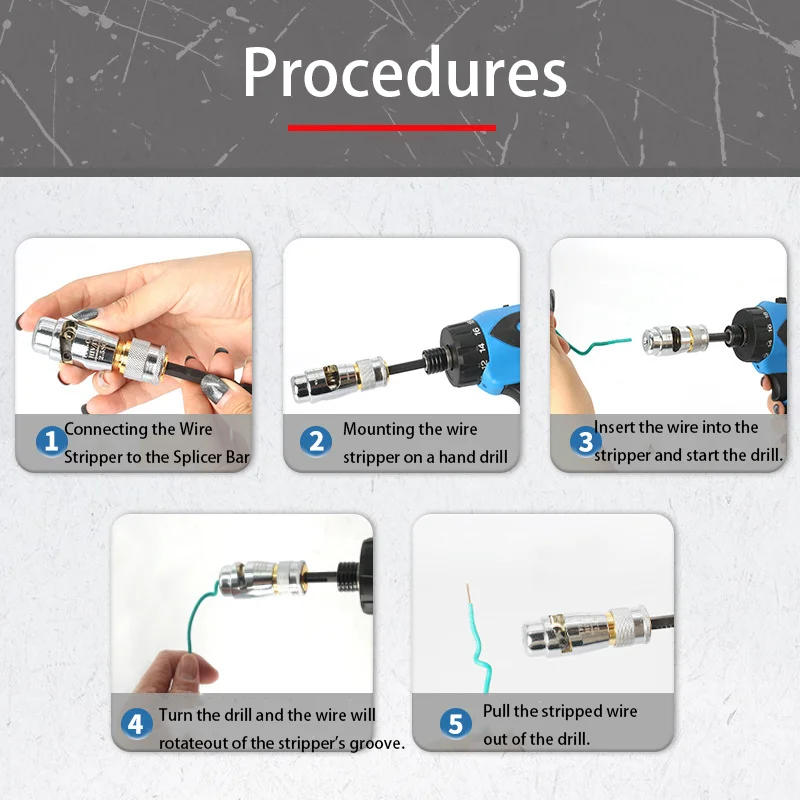 Procedures

1 Connecting the Wire Stripper to the Splicer Bar

2 Mounting the wire stripper on a hand drill

3 Insert the wire into the stripper and start the drill.

4 Turn the drill and the wire will rotateout of the stripper's groove.

5 Pull the stripped wire out of the drill.