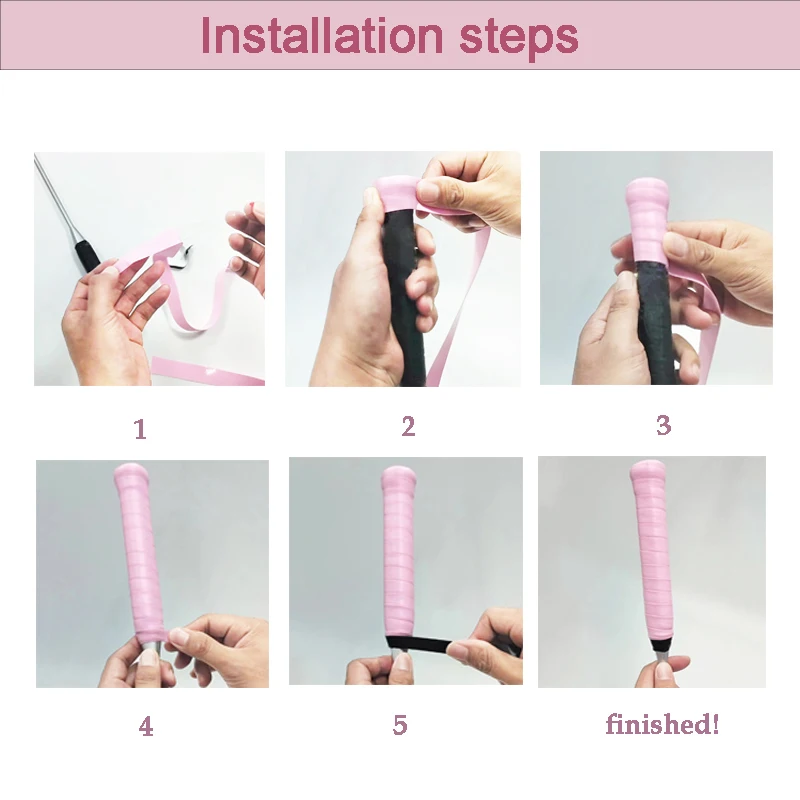 Installation steps

1

2

3

4

5

finished!