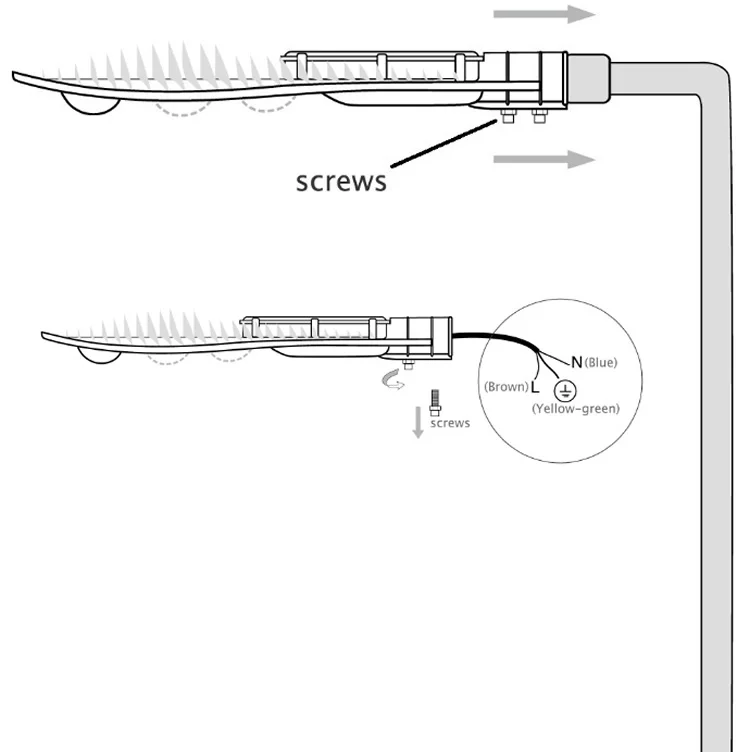 screws

N (Blue)

(Brown) L

(Yellow-green)

screws