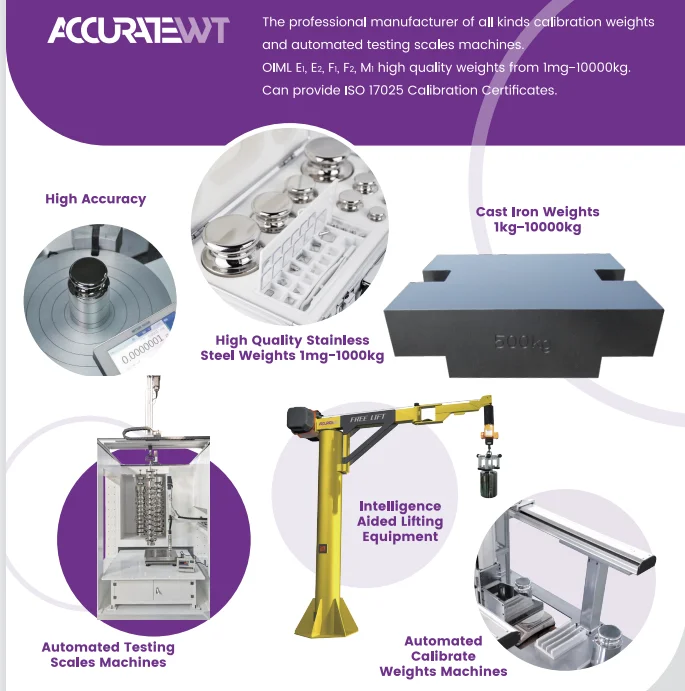 ACCURATEWT

The professional manufacturer of all kinds calibration weights and automated testing scales machines.
OIML $E_1$, $E_2$, $F_1$, $F_2$, $M_1$ high quality weights from 1mg-10000kg.
Can provide ISO 17025 Calibration Certificates.

High Accuracy

0.0000001

High Quality Stainless Steel Weights 1mg-1000kg

Cast Iron Weights 1kg-10000kg

500kg

FREE LIFT

Intelligence Aided Lifting Equipment

Automated Testing Scales Machines

Automated Calibrate Weights Machines