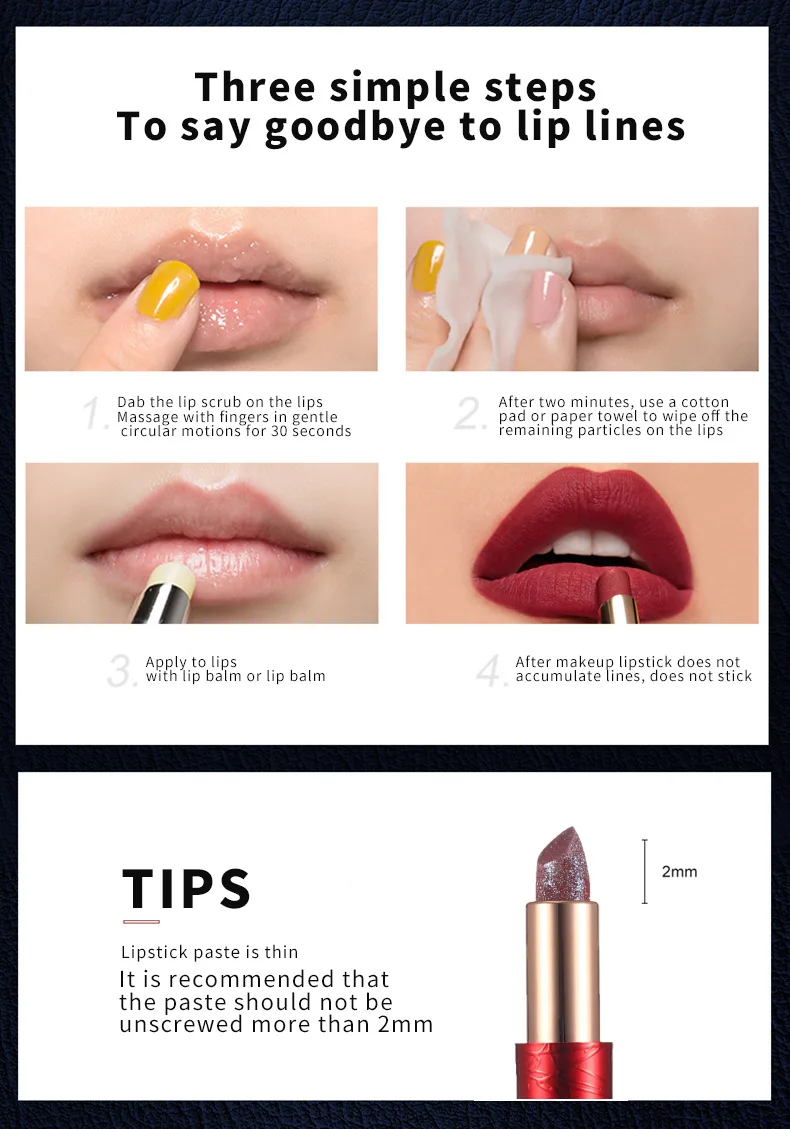 Three simple steps
To say goodbye to lip lines

1. Dab the lip scrub on the lips
Massage with fingers in gentle circular motions for 30 seconds

2. After two minutes, use a cotton pad or paper towel to wipe off the remaining particles on the lips

3. Apply to lips
with lip balm or lip balm

4. After makeup lipstick does not accumulate lines, does not stick

TIPS

Lipstick paste is thin
It is recommended that the paste should not be unscrewed more than 2mm

2mm