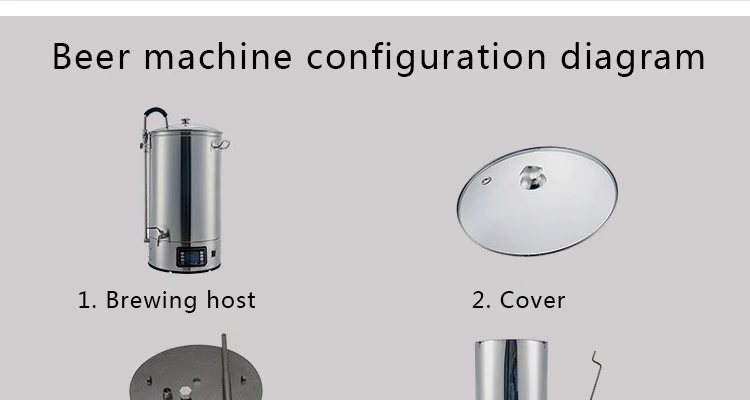 Beer machine configuration diagram

1. Brewing host

2. Cover