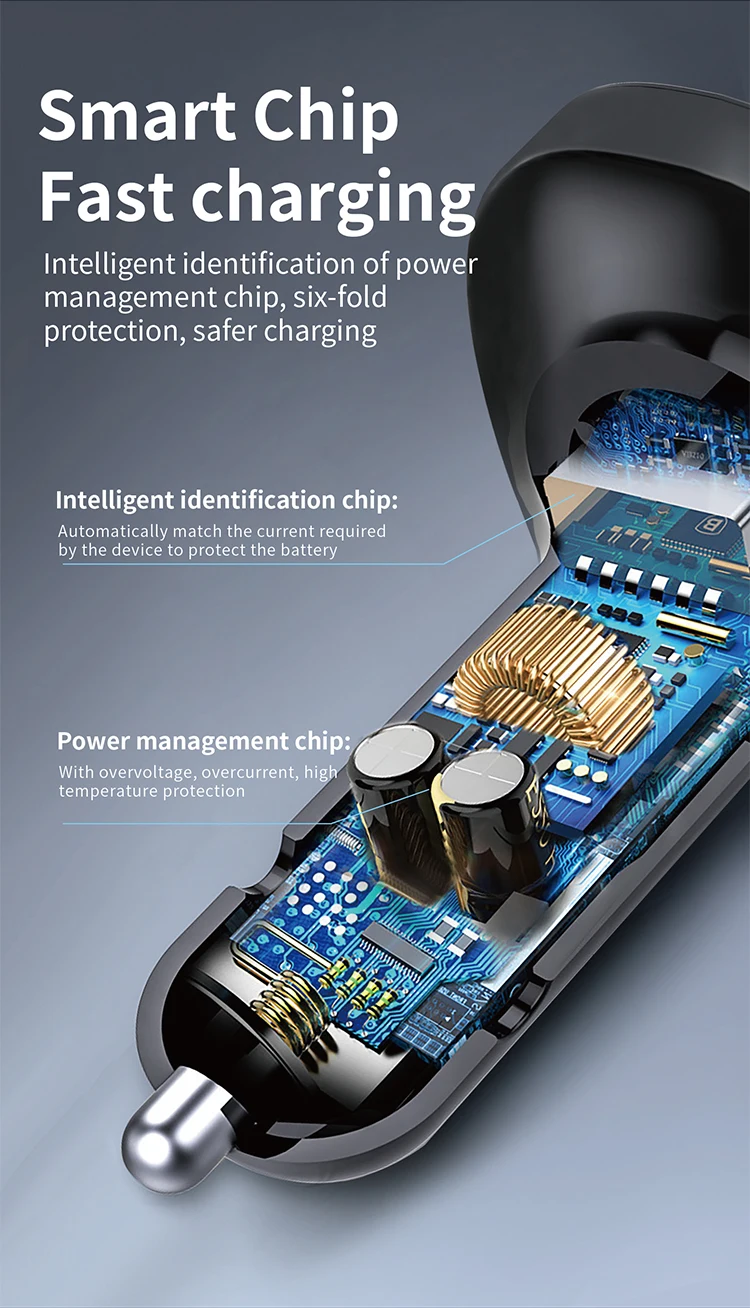 Smart Chip
Fast charging

Intelligent identification of power management chip, six-fold protection, safer charging

Intelligent identification chip:
Automatically match the current required by the device to protect the battery

Power management chip:
With overvoltage, overcurrent, high temperature protection