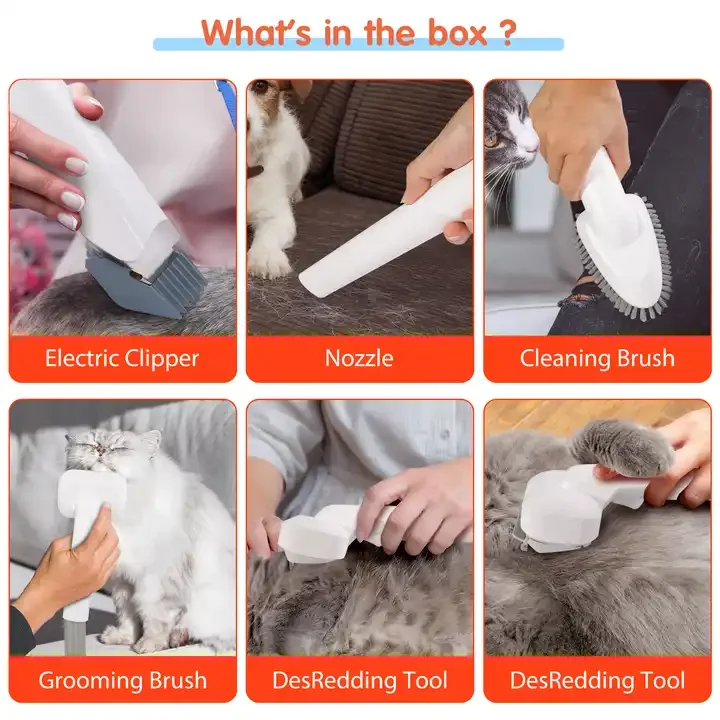 What's in the box ?

Electric Clipper

Nozzle

Cleaning Brush

Grooming Brush

DesRedding Tool

DesRedding Tool