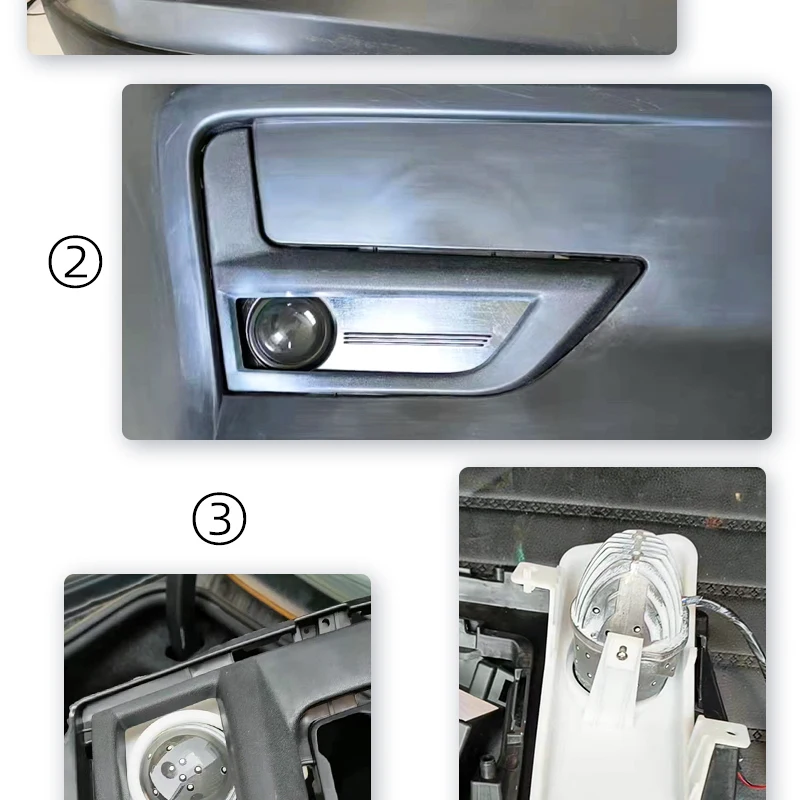 ②

③