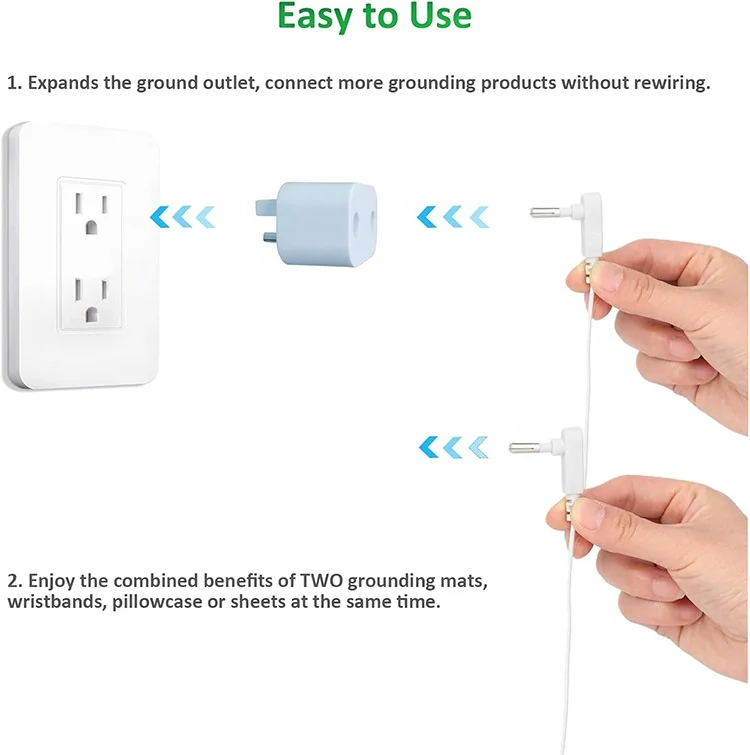 Easy to Use

1. Expands the ground outlet, connect more grounding products without rewiring.

2. Enjoy the combined benefits of TWO grounding mats, wristbands, pillowcase or sheets at the same time.