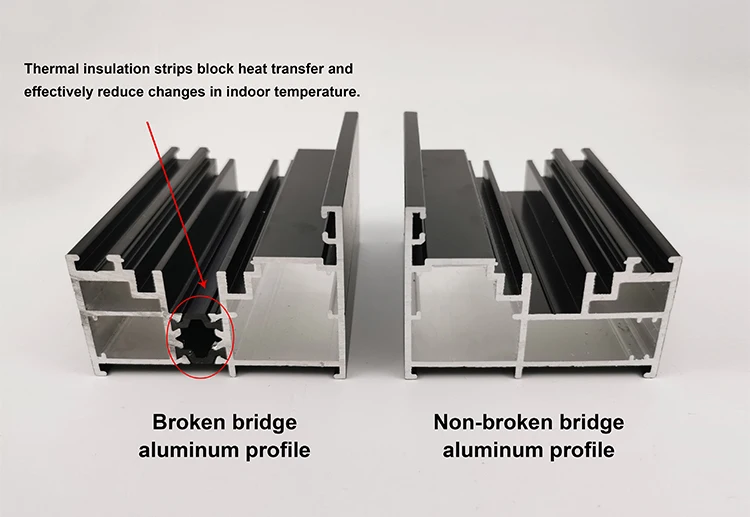 Thermal insulation strips block heat transfer and effectively reduce changes in indoor temperature.

Broken bridge aluminum profile

Non-broken bridge aluminum profile