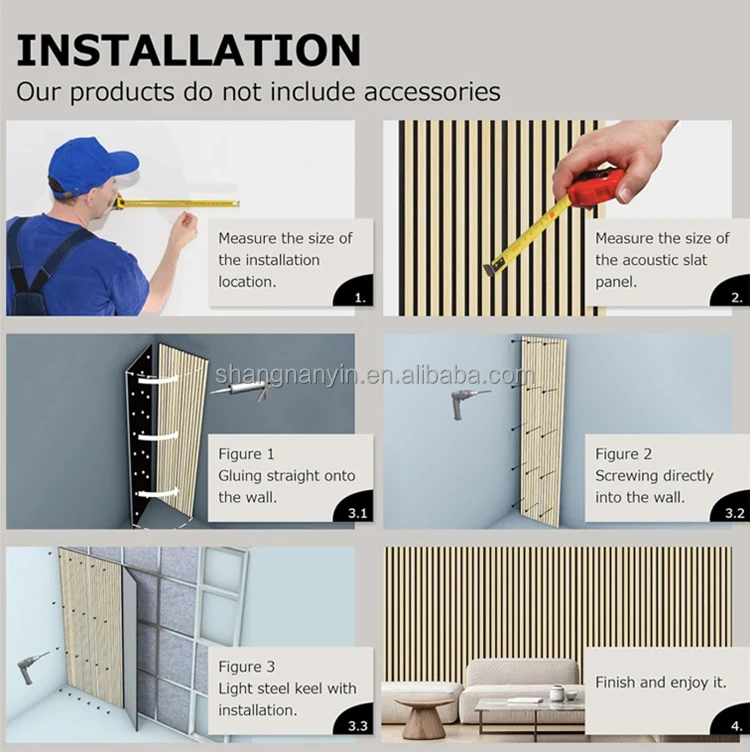 INSTALLATION
Our products do not include accessories

Measure the size of the installation location.
1.

Measure the size of the acoustic slat panel.
2.

shangnanyin.en.alibaba.com

Figure 1
Gluing straight onto the wall.
3.1

Figure 2
Screwing directly into the wall.
3.2

Figure 3
Light steel keel with installation.
3.3

Finish and enjoy it.
4.