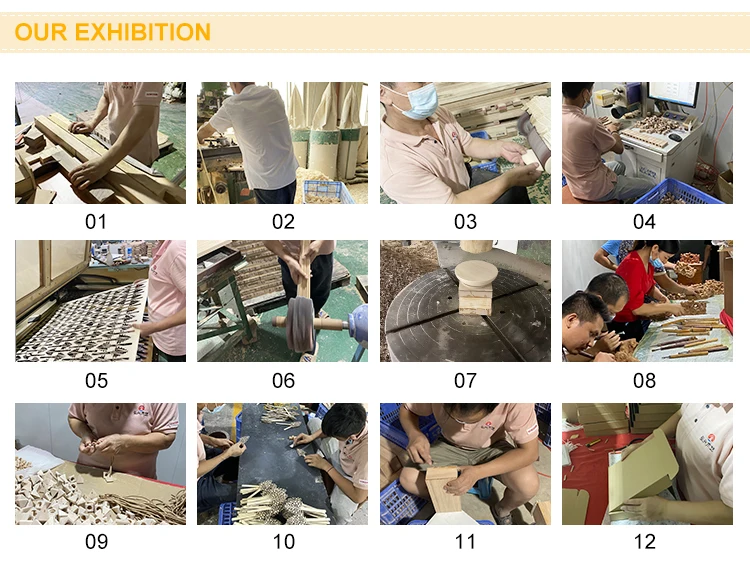 OUR EXHIBITION

01

02

03

04

05

06

07

08

09

10

11

12