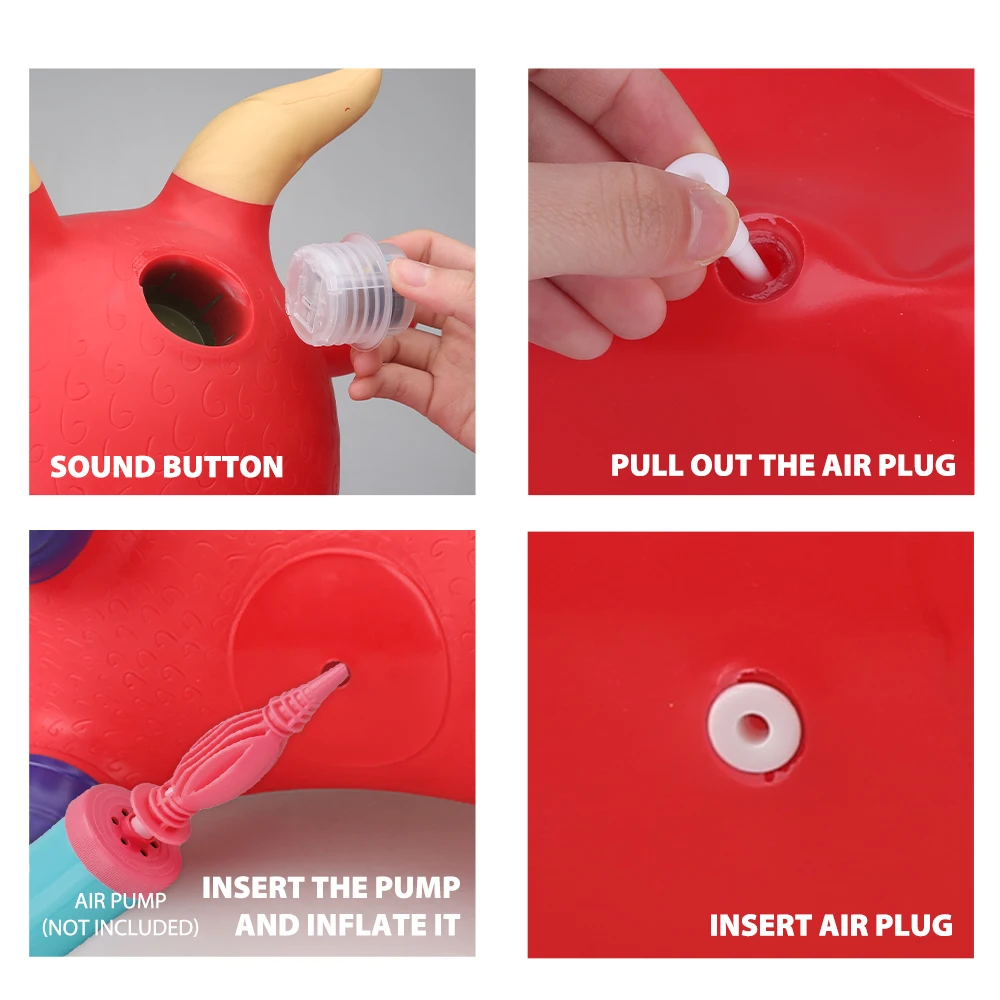 SOUND BUTTON

PULL OUT THE AIR PLUG

AIR PUMP
(NOT INCLUDED)

INSERT THE PUMP
AND INFLATE IT

INSERT AIR PLUG