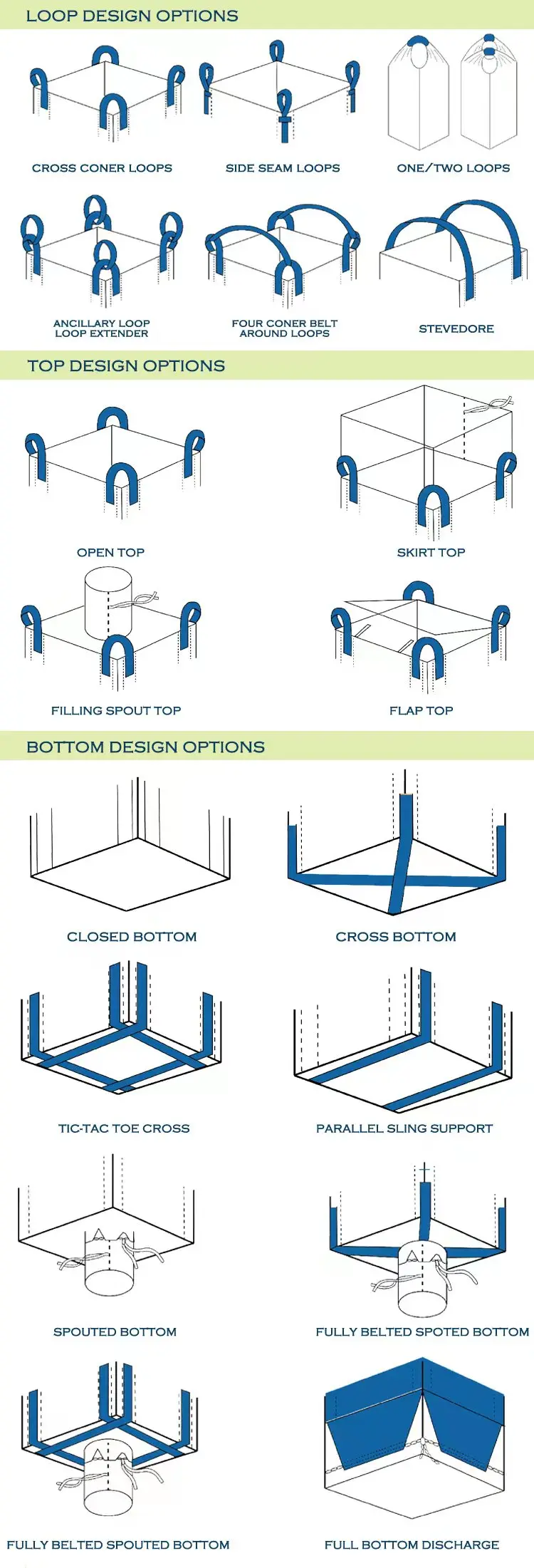 LOOP DESIGN OPTIONS

CROSS CONER LOOPS

SIDE SEAM LOOPS

ONE/TWO LOOPS

ANCILLARY LOOP
LOOP EXTENDER

FOUR CONER BELT
AROUND LOOPS

STEVEDORE

TOP DESIGN OPTIONS

OPEN TOP

SKIRT TOP

FILLING SPOUT TOP

FLAP TOP

BOTTOM DESIGN OPTIONS

CLOSED BOTTOM

CROSS BOTTOM

TIC-TAC TOE CROSS

PARALLEL SLING SUPPORT

SPOUTED BOTTOM

FULLY BELTED SPOTED BOTTOM

FULLY BELTED SPOUTED BOTTOM

FULL BOTTOM DISCHARGE