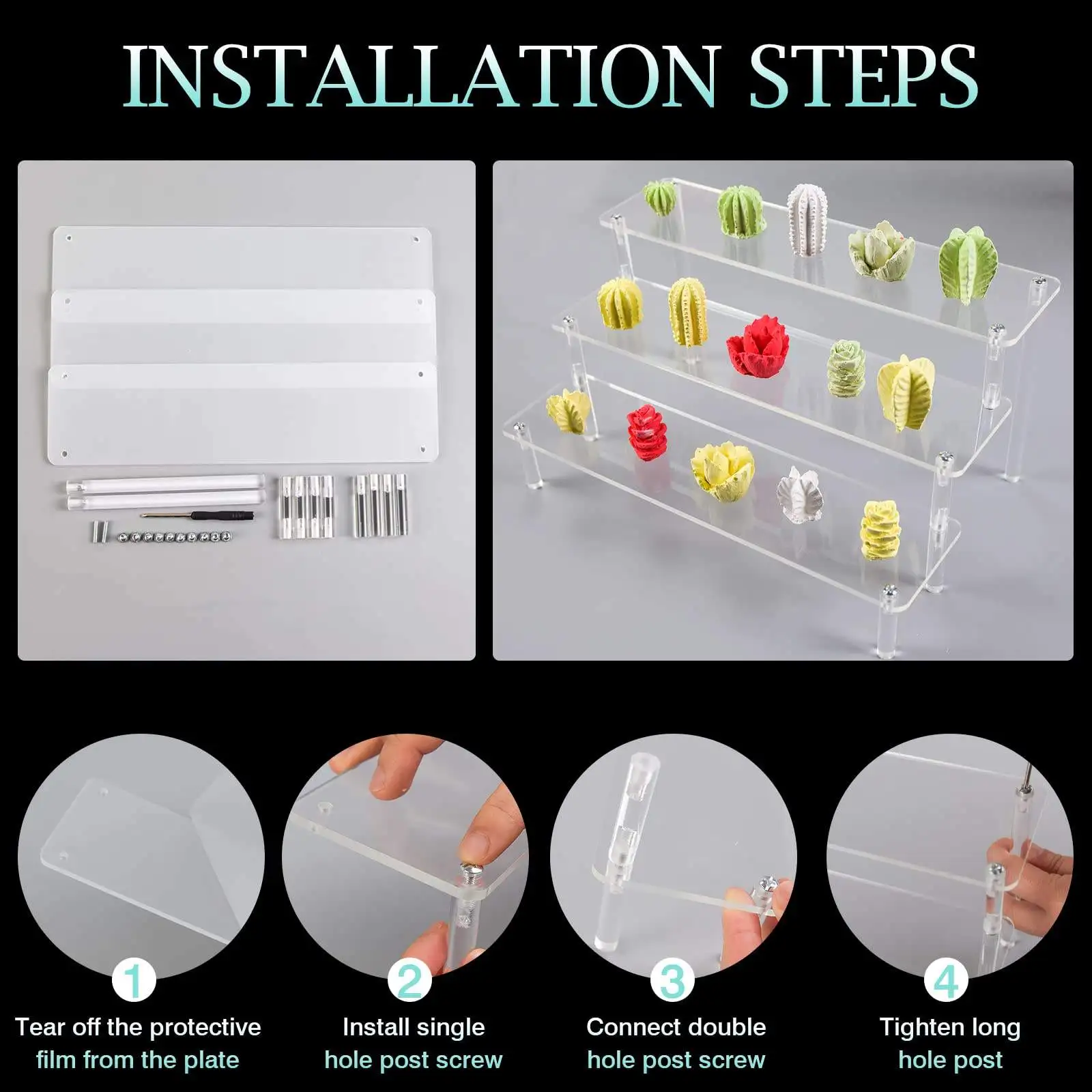 INSTALLATION STEPS

1
Tear off the protective film from the plate

2
Install single hole post screw

3
Connect double hole post screw

4
Tighten long hole post