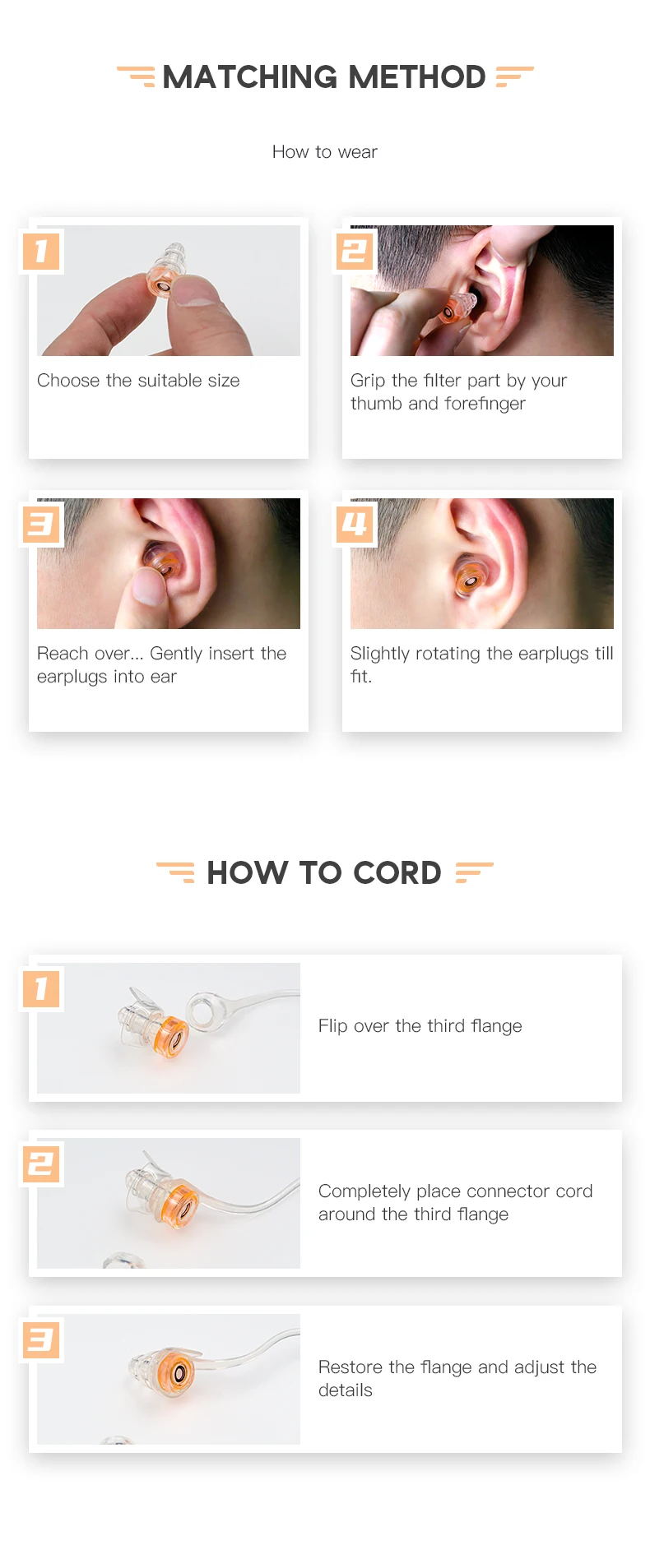 MATCHING METHOD

How to wear

1
Choose the suitable size

2
Grip the filter part by your thumb and forefinger

3
Reach over... Gently insert the earplugs into ear

4
Slightly rotating the earplugs till fit.

HOW TO CORD

1
Flip over the third flange

2
Completely place connector cord around the third flange

3
Restore the flange and adjust the details