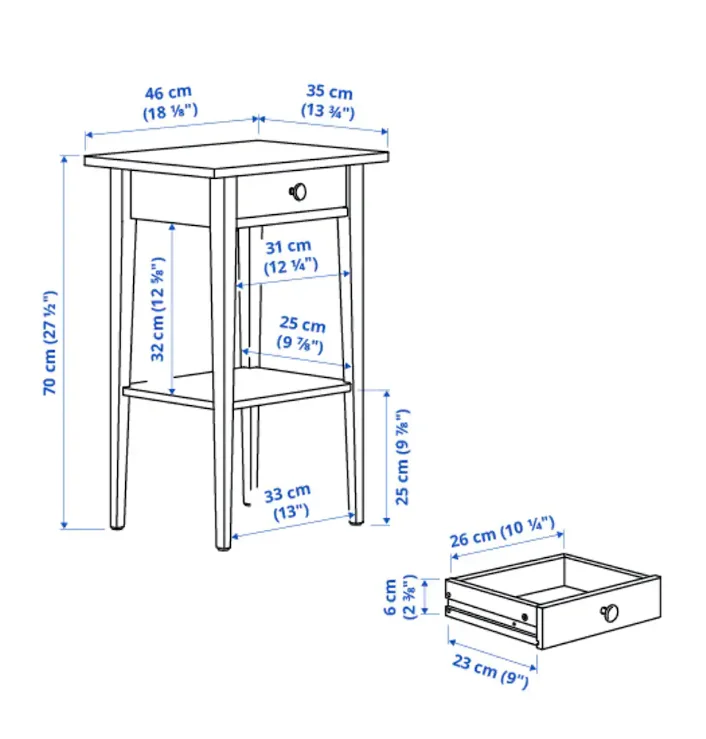 46 cm
(18 ⅛")

35 cm
(13 ¾")

70 cm (27 ½")

32 cm (12 ⅝")

31 cm
(12 ¼")

25 cm
(9 ⅞")

25 cm (9 ⅞")

33 cm
(13")

26 cm (10 ¼")

6 cm
(2 ⅜")

23 cm (9")